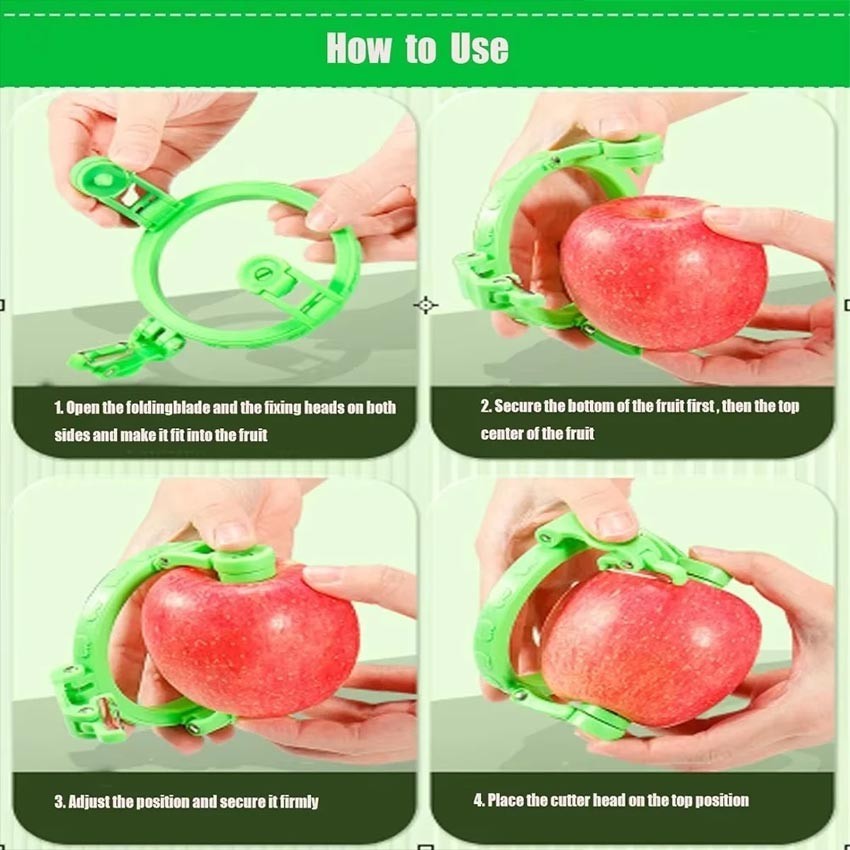 How to Use

1. Open the foldingblade and the fixing heads on both sides and make it fit into the fruit

2. Secure the bottom of the fruit first , then the top center of the fruit

3. Adjust the position and secure it firmly

4. Place the cutter head on the top position