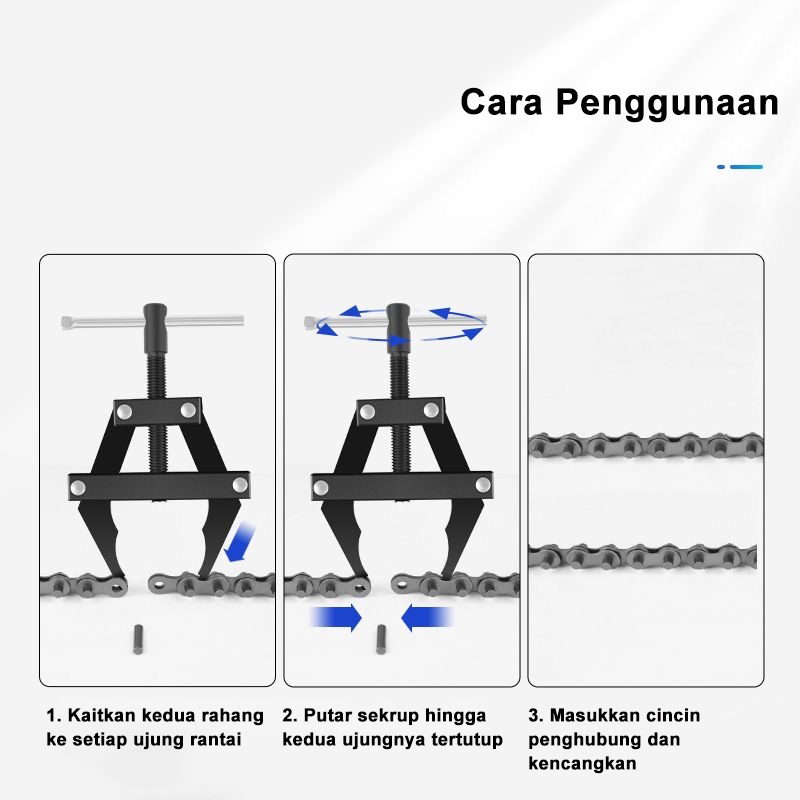 Cara Penggunaan

1. Kaitkan kedua rahang ke setiap ujung rantai

2. Putar sekrup hingga kedua ujungnya tertutup

3. Masukkan cincin penghubung dan kencangkan