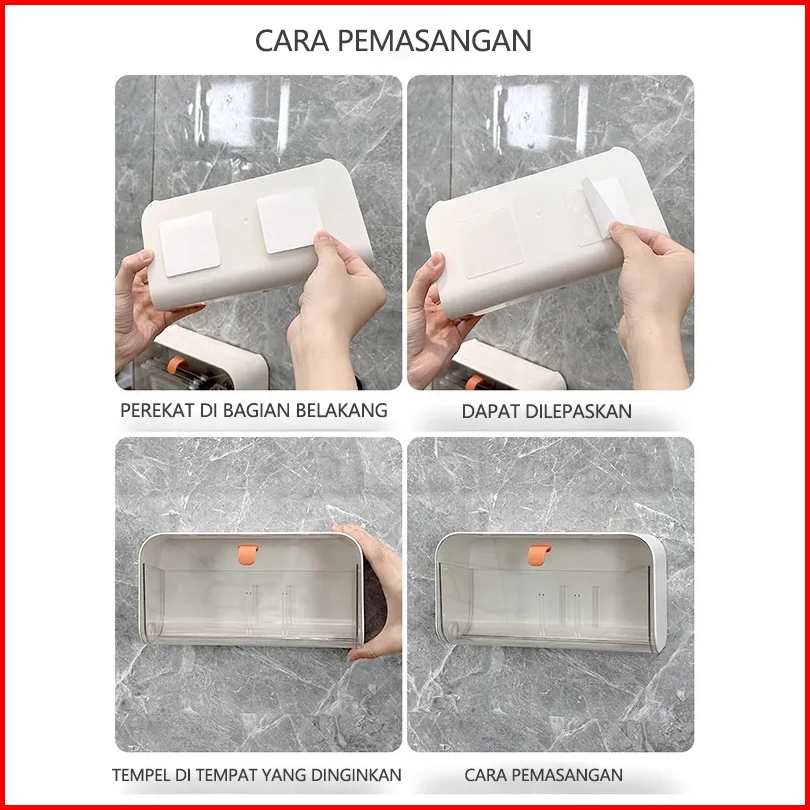 CARA PEMASANGAN

PEREKAT DI BAGIAN BELAKANG

DAPAT DILEPASKAN

TEMPEL DI TEMPAT YANG DINGINKAN

CARA PEMASANGAN