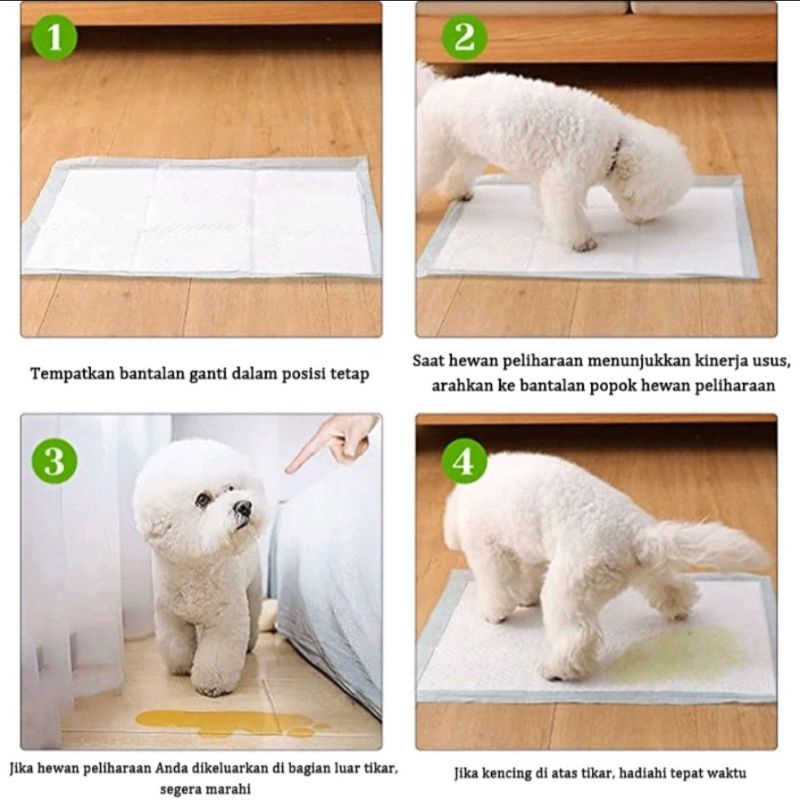 1

Tempatkan bantalan ganti dalam posisi tetap

2

Saat hewan peliharaan menunjukkan kinerja usus, arahkan ke bantalan popok hewan peliharaan

3

Jika hewan peliharaan Anda dikeluarkan di bagian luar tikar, segera marahi

4

Jika kencing di atas tikar, hadiahi tepat waktu