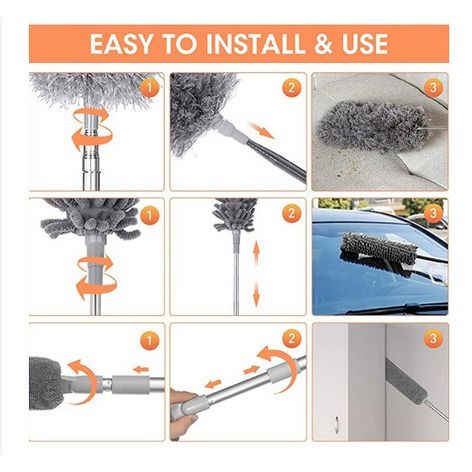 EASY TO INSTALL & USE

1

2

3

1

2

3

1

2

3