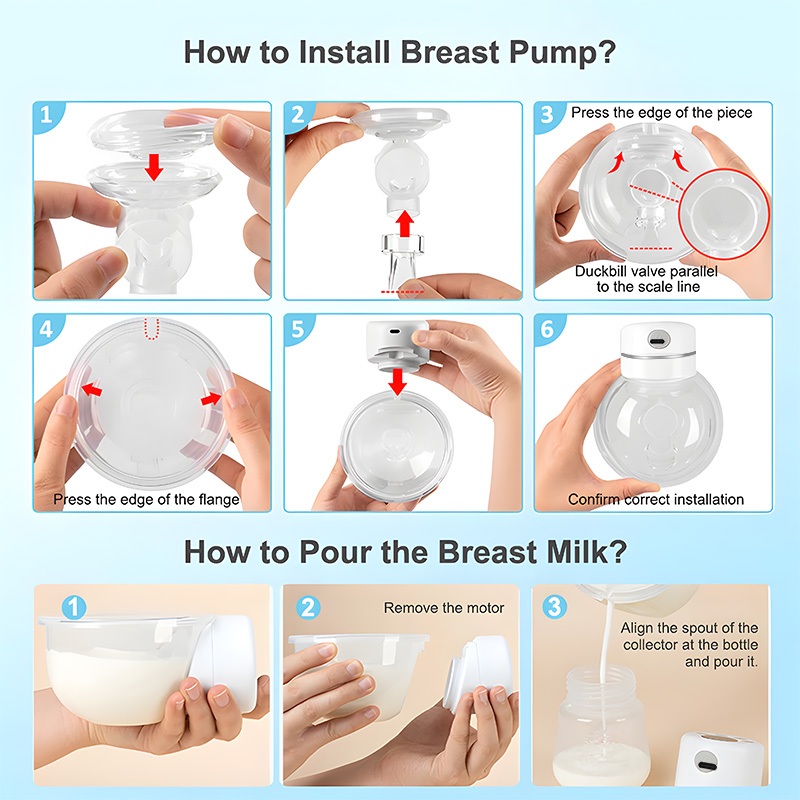 How to Install Breast Pump?

1

2

3 Press the edge of the piece

Duckbill valve parallel to the scale line

4

Press the edge of the flange

5

6

Confirm correct installation

How to Pour the Breast Milk?

1

2 Remove the motor

3 Align the spout of the collector at the bottle and pour it.