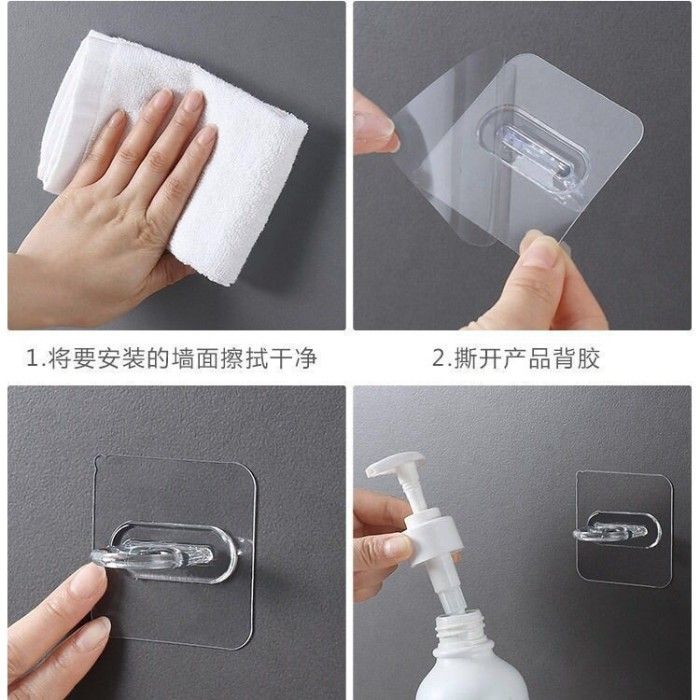 1.将要安装的墙面擦拭干净

2.撕开产品背胶