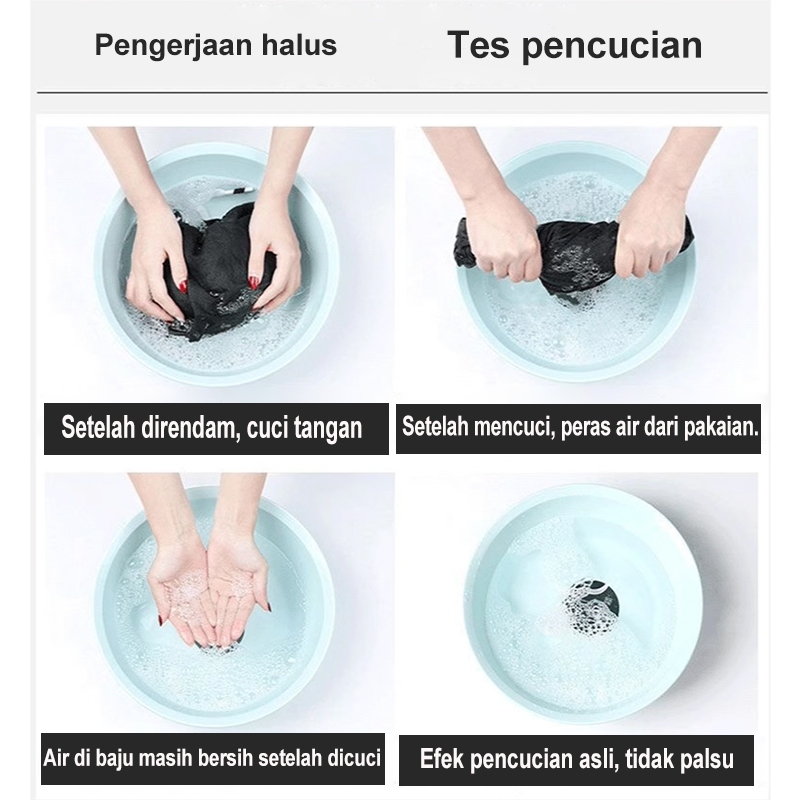 Pengerjaan halus

Tes pencucian

Setelah direndam, cuci tangan

Setelah mencuci, peras air dari pakaian.

Air di baju masih bersih setelah dicuci

Efek pencucian asli, tidak palsu