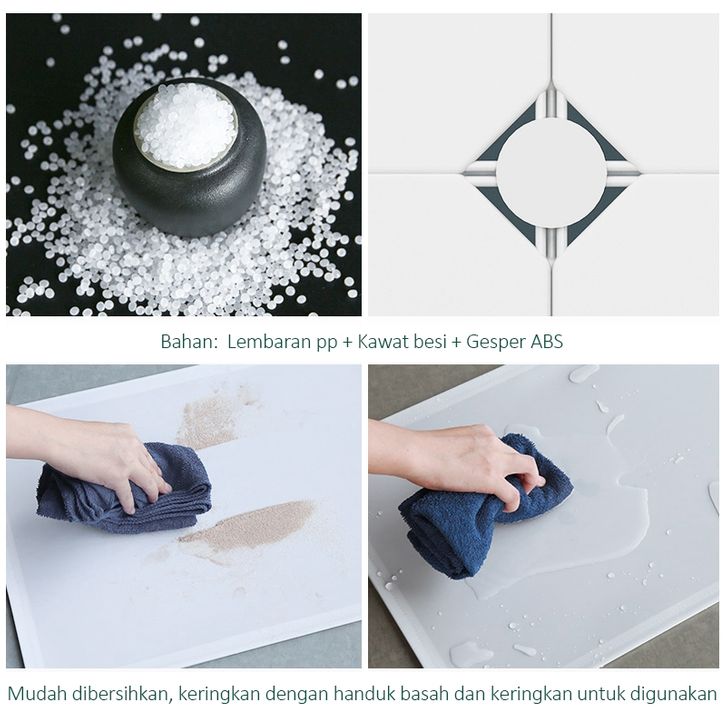 Bahan: Lembaran pp + Kawat besi + Gesper ABS

Mudah dibersihkan, keringkan dengan handuk basah dan keringkan untuk digunakan