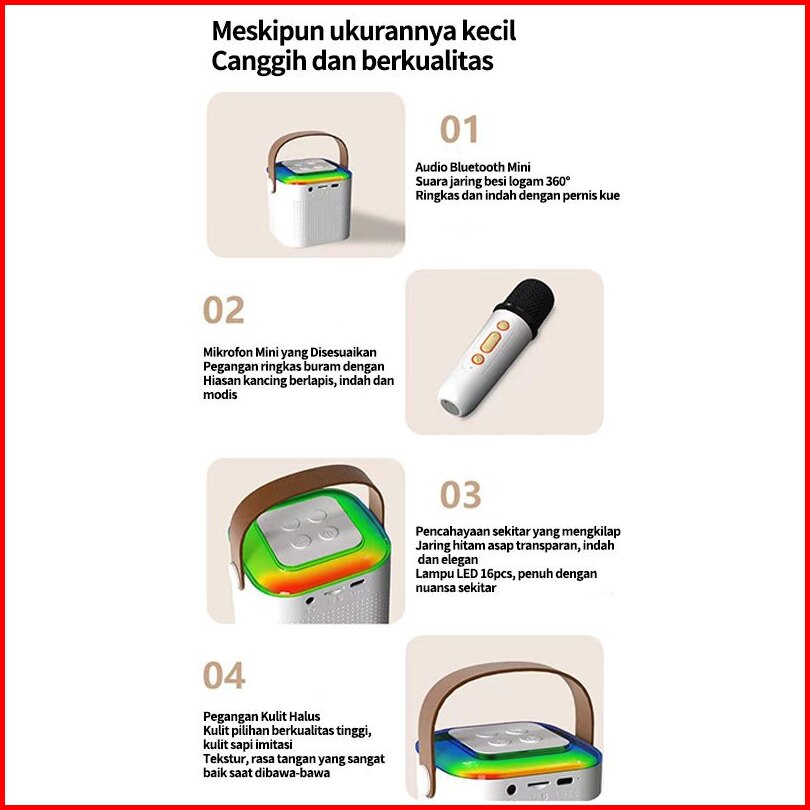 Meskipun ukurannya kecil
Canggih dan berkualitas

01

Audio Bluetooth Mini
Suara jaring besi logam 360°
Ringkas dan indah dengan pernis kue

02

Mikrofon Mini yang Disesuaikan
Pegangan ringkas buram dengan
Hiasan kancing berlapis, indah dan modis

03

Pencahayaan sekitar yang mengkilap
Jaring hitam asap transparan, indah dan elegan
Lampu LED 16pcs, penuh dengan nuansa sekitar

04

Pegangan Kulit Halus
Kulit pilihan berkualitas tinggi, kulit sapi imitasi
Tekstur, rasa tangan yang sangat baik saat dibawa-bawa