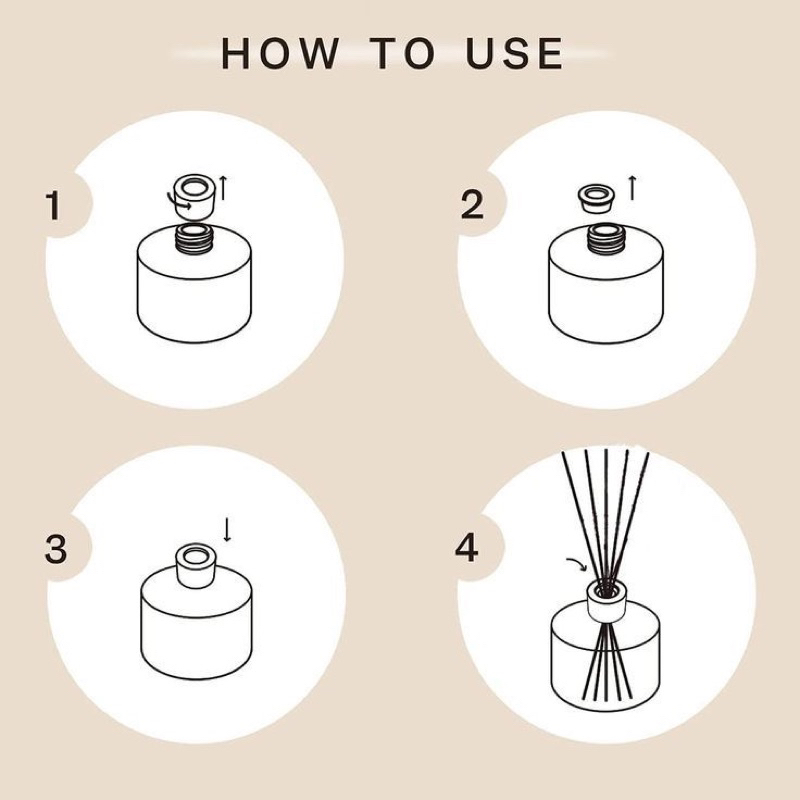 HOW TO USE

1

2

3

4