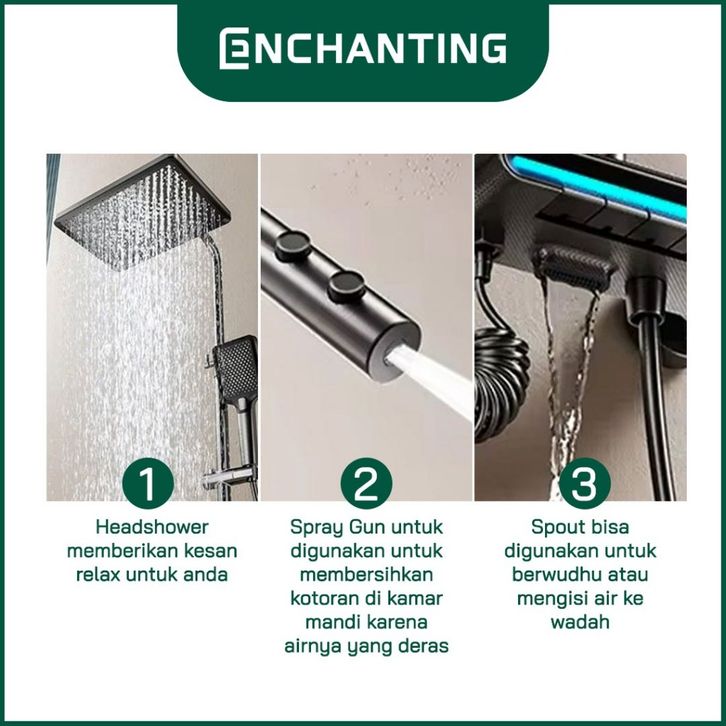 ENCHANTING

1

Headshower memberikan kesan relax untuk anda

2

Spray Gun untuk digunakan untuk membersihkan kotoran di kamar mandi karena airnya yang deras

3

Spout bisa digunakan untuk berwudhu atau mengisi air ke wadah