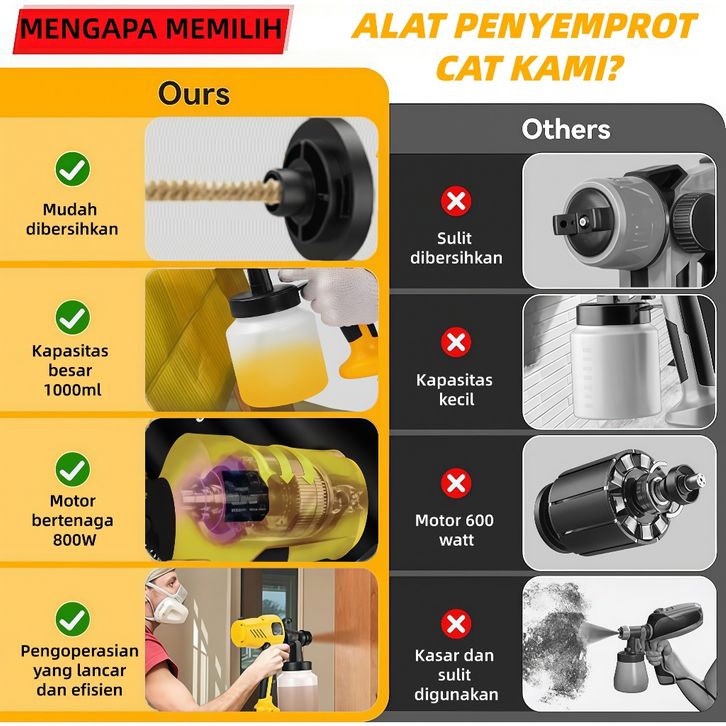 MENGAPA MEMILIH ALAT PENYEMPROT CAT KAMI?

Ours

Mudah dibersihkan

Kapasitas besar 1000ml

Motor bertenaga 800W

Pengoperasian yang lancar dan efisien

Others

Sulit dibersihkan

Kapasitas kecil

Motor 600 watt

Kasar dan sulit digunakan