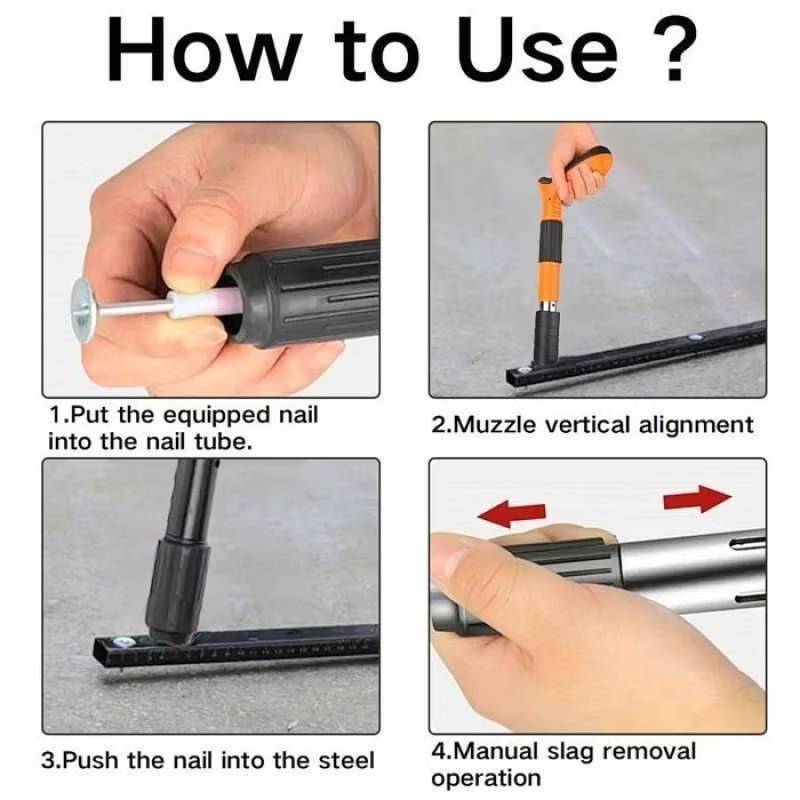 How to Use ?

1.Put the equipped nail into the nail tube.

2.Muzzle vertical alignment

3.Push the nail into the steel

4.Manual slag removal operation