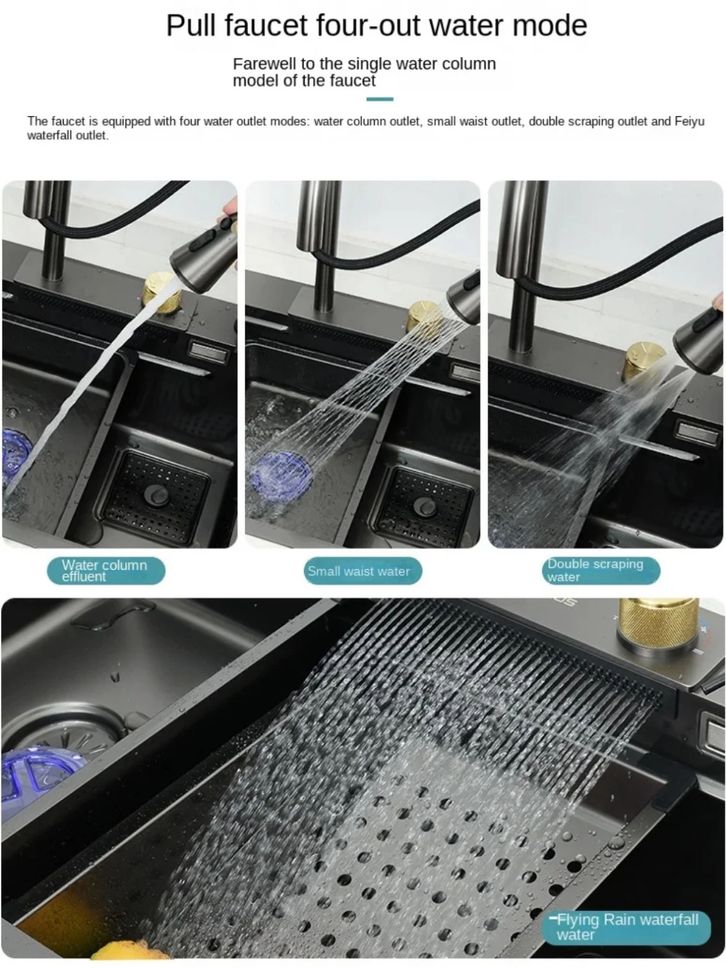 Pull faucet four-out water mode

Farewell to the single water column model of the faucet

The faucet is equipped with four water outlet modes: water column outlet, small waist outlet, double scraping outlet and Feiyu waterfall outlet.

Water column effluent

Small waist water

Double scraping water

Flying Rain waterfall water