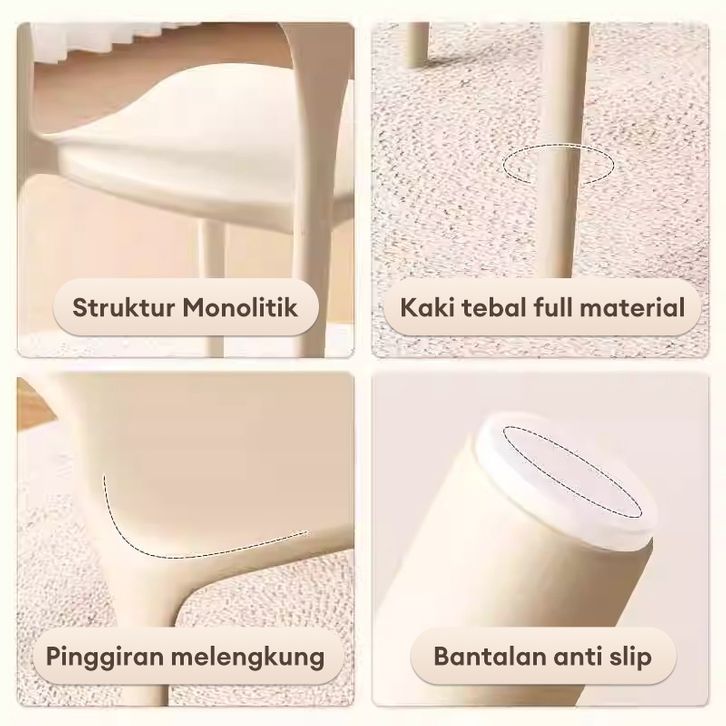 Struktur Monolitik

Kaki tebal full material

Pinggiran melengkung

Bantalan anti slip