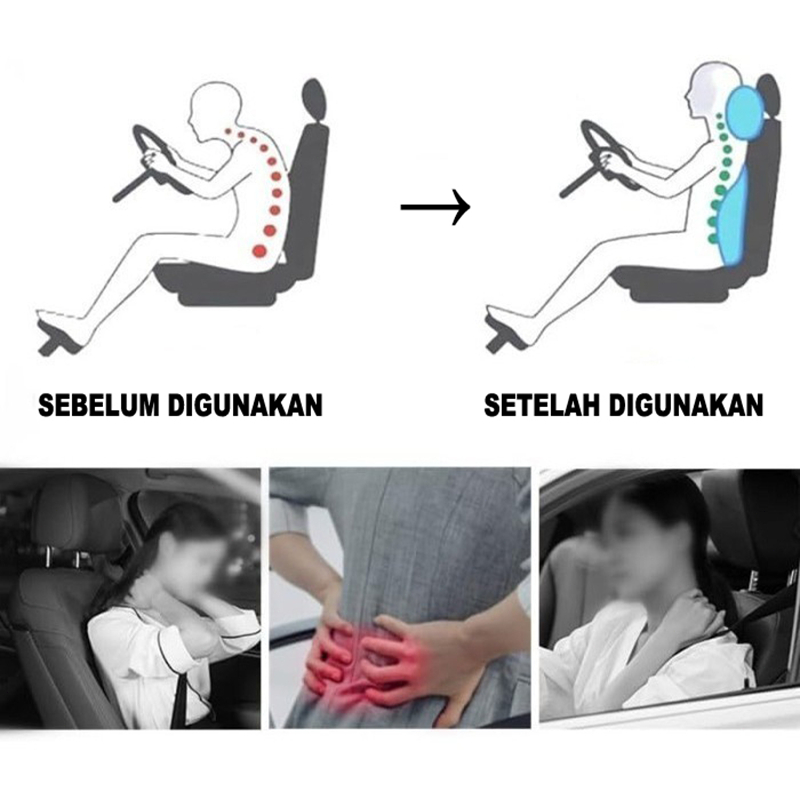 SEBELUM DIGUNAKAN

SETELAH DIGUNAKAN