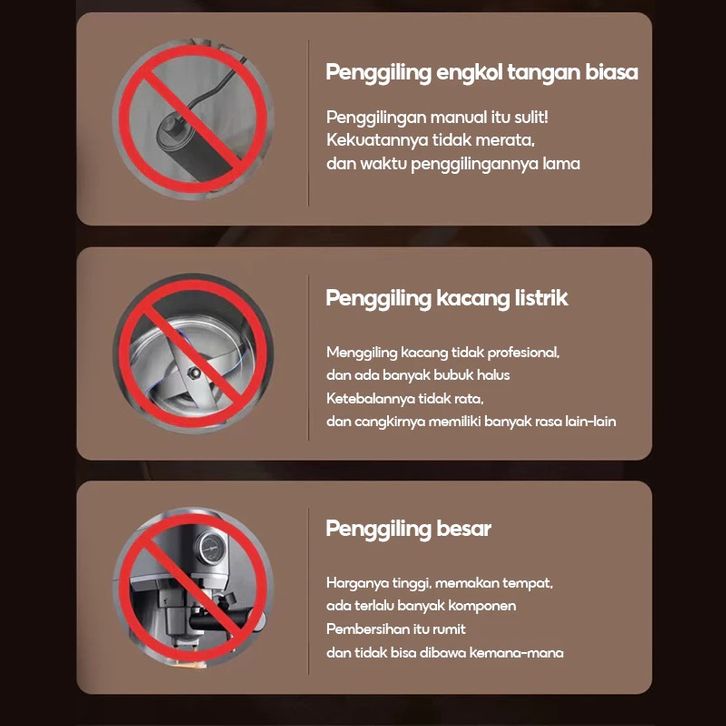 Penggiling engkol tangan biasa

Penggilingan manual itu sulit!
Kekuatannya tidak merata,
dan waktu penggilingannya lama

Penggiling kacang listrik

Menggiling kacang tidak profesional,
dan ada banyak bubuk halus
Ketebalannya tidak rata,
dan cangkirnya memiliki banyak rasa lain-lain

Penggiling besar

Harganya tinggi, memakan tempat,
ada terlalu banyak komponen
Pembersihan itu rumit
dan tidak bisa dibawa kemana-mana