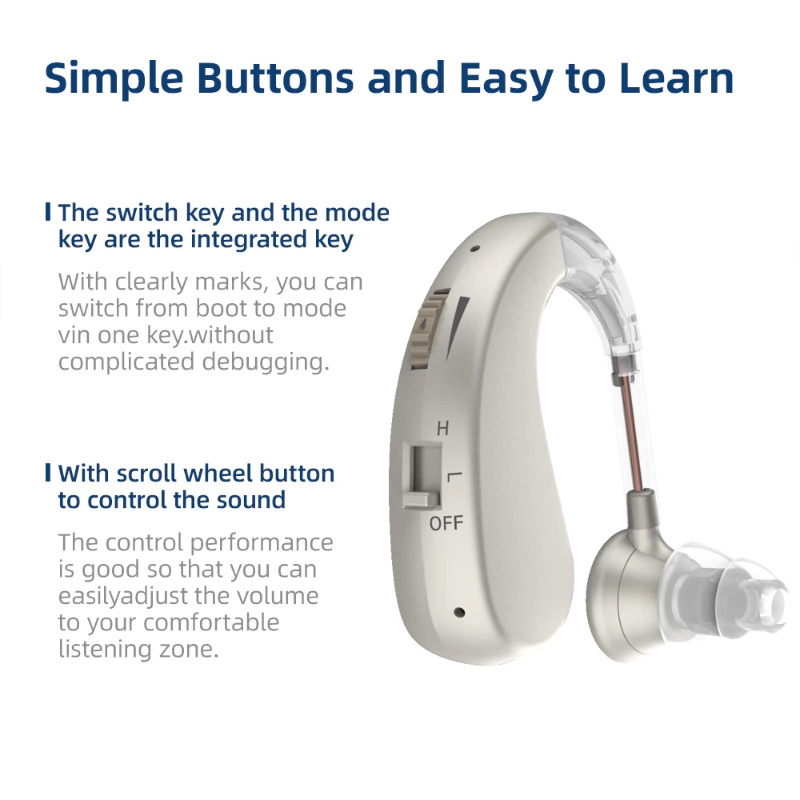 Simple Buttons and Easy to Learn

The switch key and the mode key are the integrated key

With clearly marks, you can switch from boot to mode vin one key.without complicated debugging.

With scroll wheel button to control the sound

The control performance is good so that you can easilyadjust the volume to your comfortable listening zone.

H
L
OFF