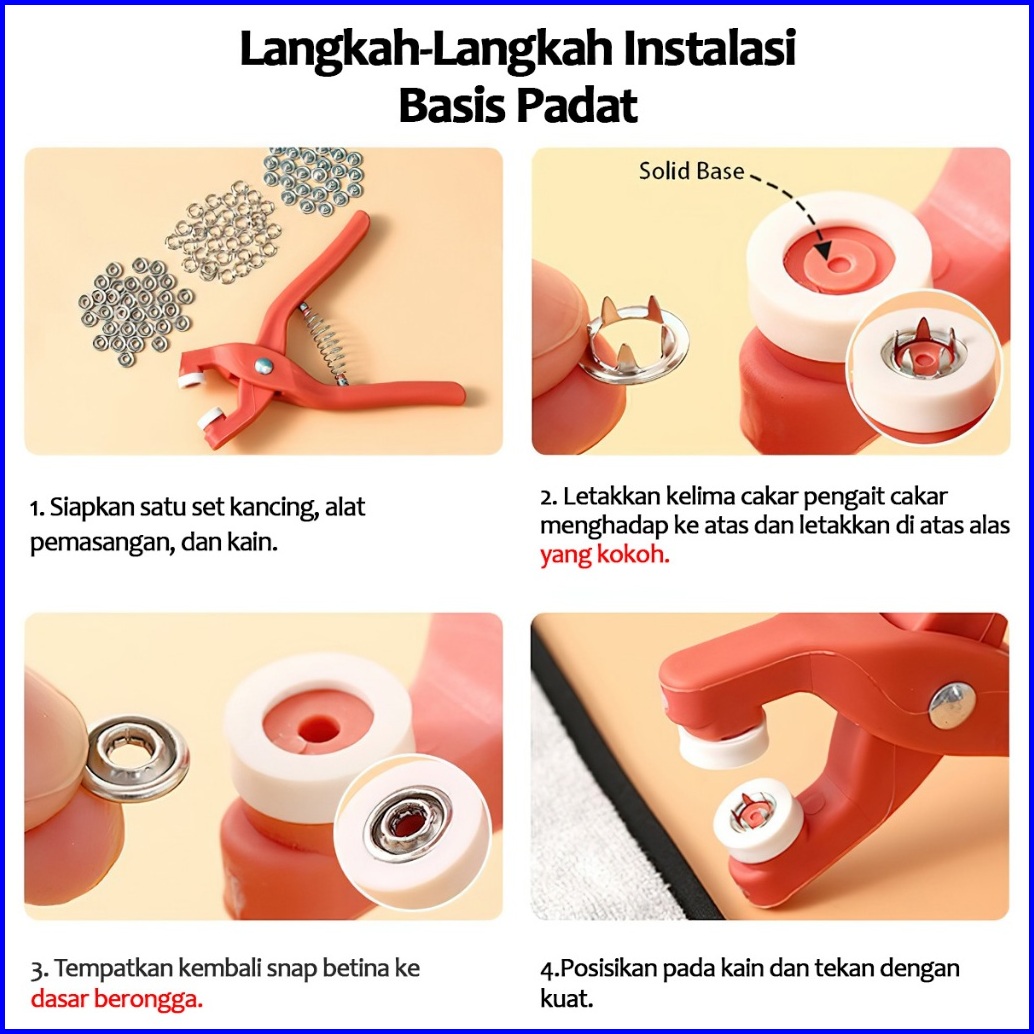 Langkah-Langkah Instalasi
Basis Padat

Solid Base

1. Siapkan satu set kancing, alat pemasangan, dan kain.

2. Letakkan kelima cakar pengait cakar menghadap ke atas dan letakkan di atas alas yang kokoh.

3. Tempatkan kembali snap betina ke dasar berongga.

4.Posisikan pada kain dan tekan dengan kuat.