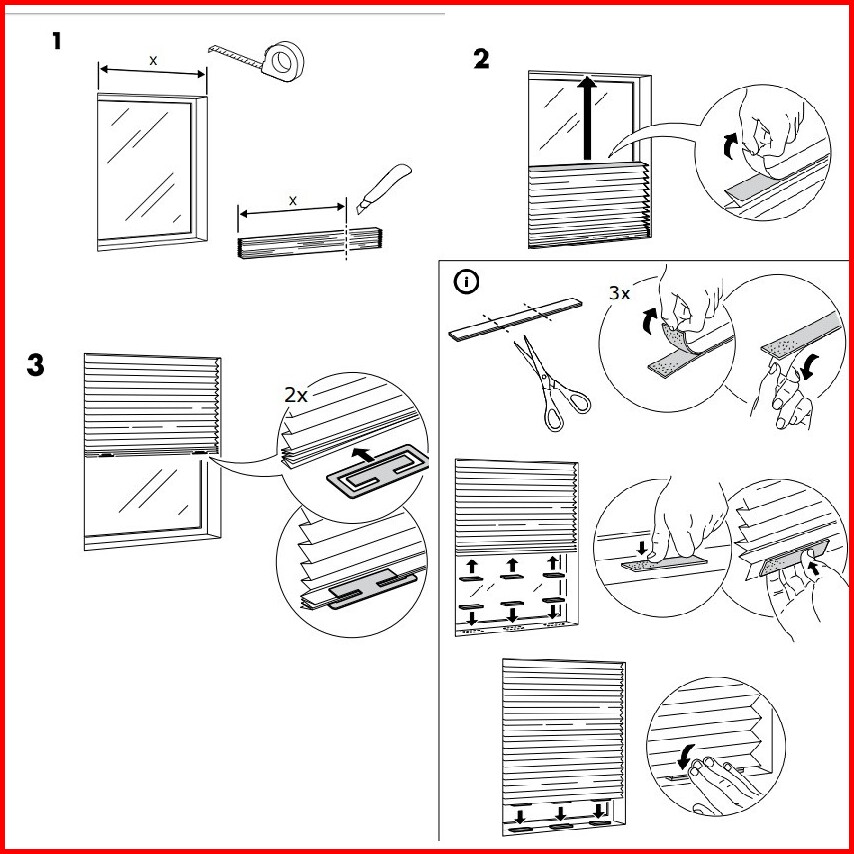 1

x

x

2

3

2x

i

3x