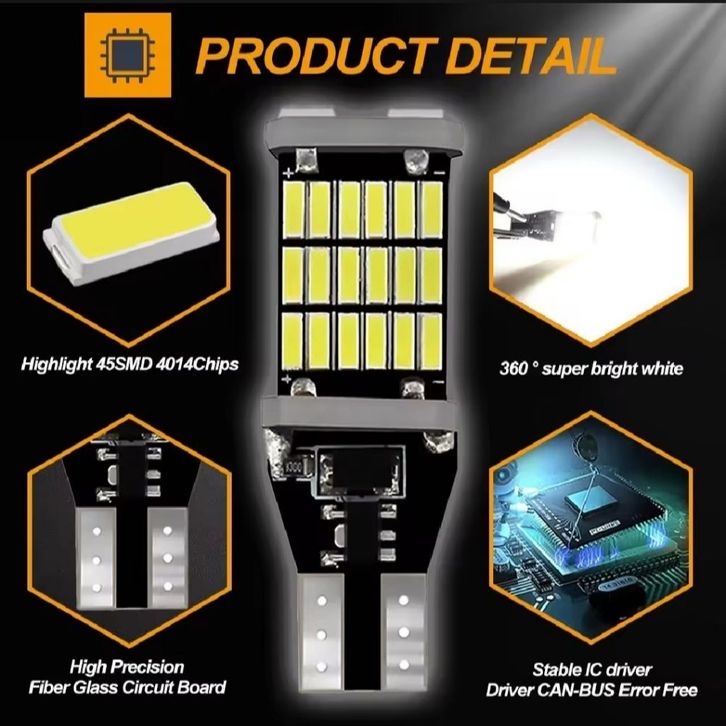 PRODUCT DETAIL

Highlight 45SMD 4014Chips

360 ° super bright white

High Precision
Fiber Glass Circuit Board

Stable IC driver
Driver CAN-BUS Error Free