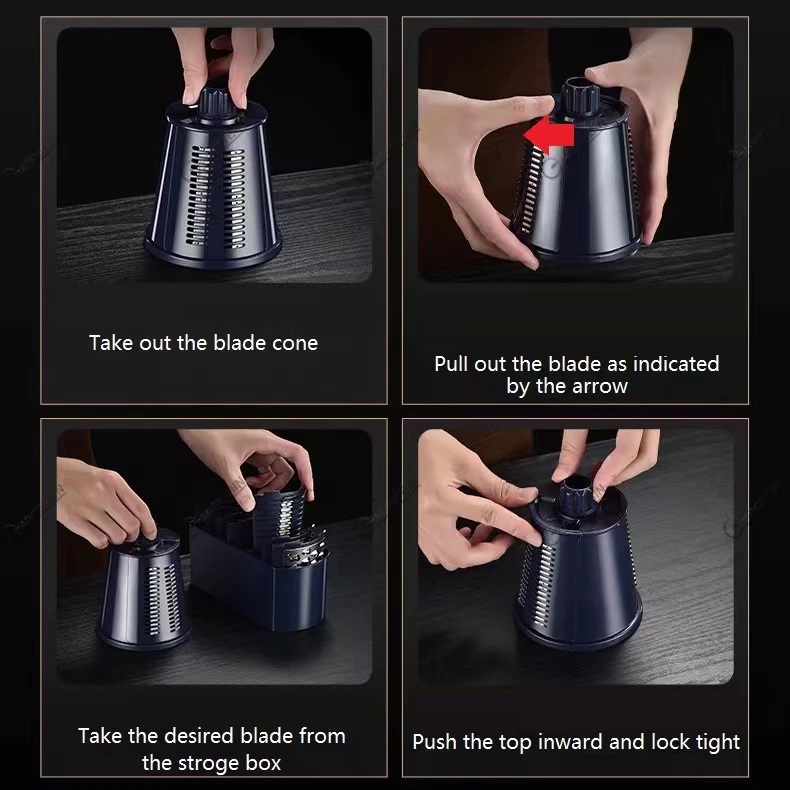 Take out the blade cone

Pull out the blade as indicated by the arrow

Take the desired blade from the stroge box

Push the top inward and lock tight