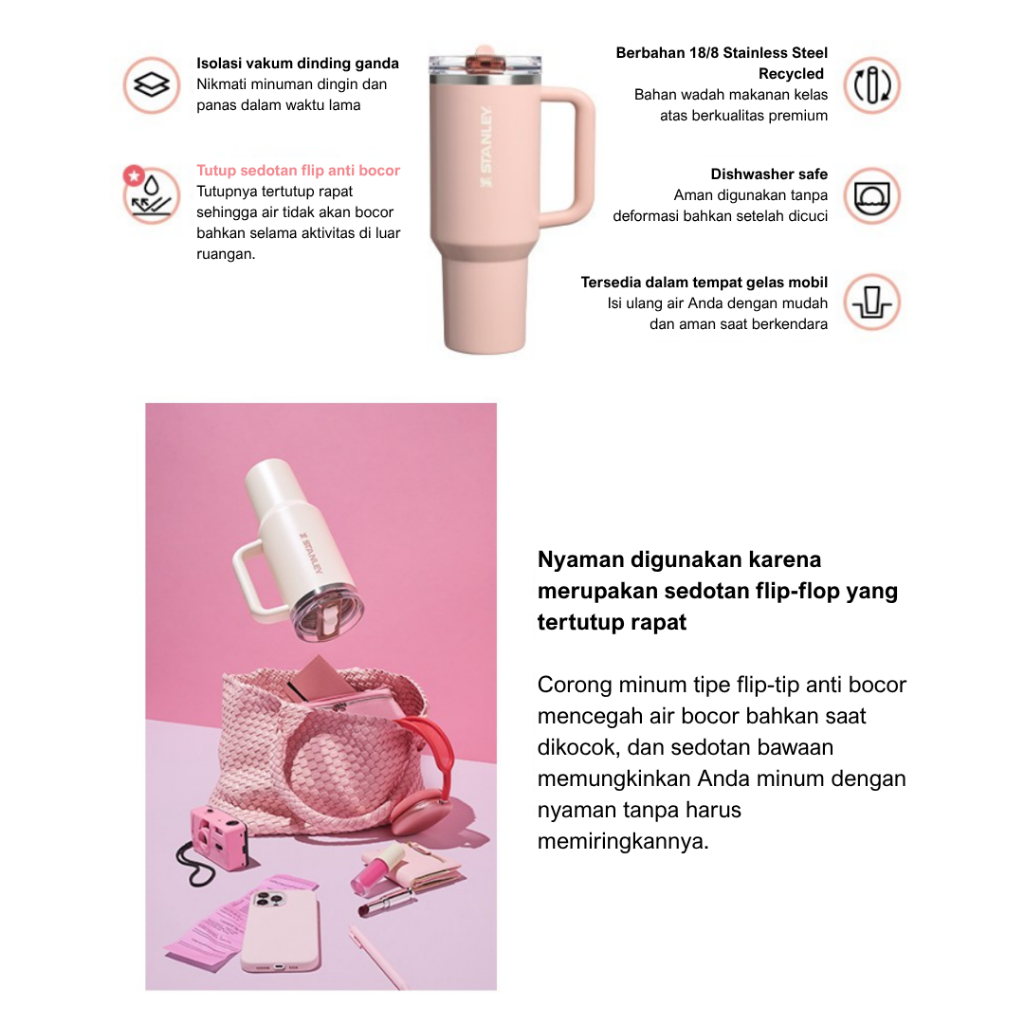 Isolasi vakum dinding ganda
Nikmati minuman dingin dan panas dalam waktu lama

Tutup sedotan flip anti bocor
Tutupnya tertutup rapat sehingga air tidak akan bocor bahkan selama aktivitas di luar ruangan.

STANLEY

Berbahan 18/8 Stainless Steel Recycled
Bahan wadah makanan kelas atas berkualitas premium

Dishwasher safe
Aman digunakan tanpa deformasi bahkan setelah dicuci

Tersedia dalam tempat gelas mobil
Isi ulang air Anda dengan mudah dan aman saat berkendara

STANLEY

Nyaman digunakan karena merupakan sedotan flip-flop yang tertutup rapat

Corong minum tipe flip-tip anti bocor mencegah air bocor bahkan saat dikocok, dan sedotan bawaan memungkinkan Anda minum dengan nyaman tanpa harus memiringkannya.