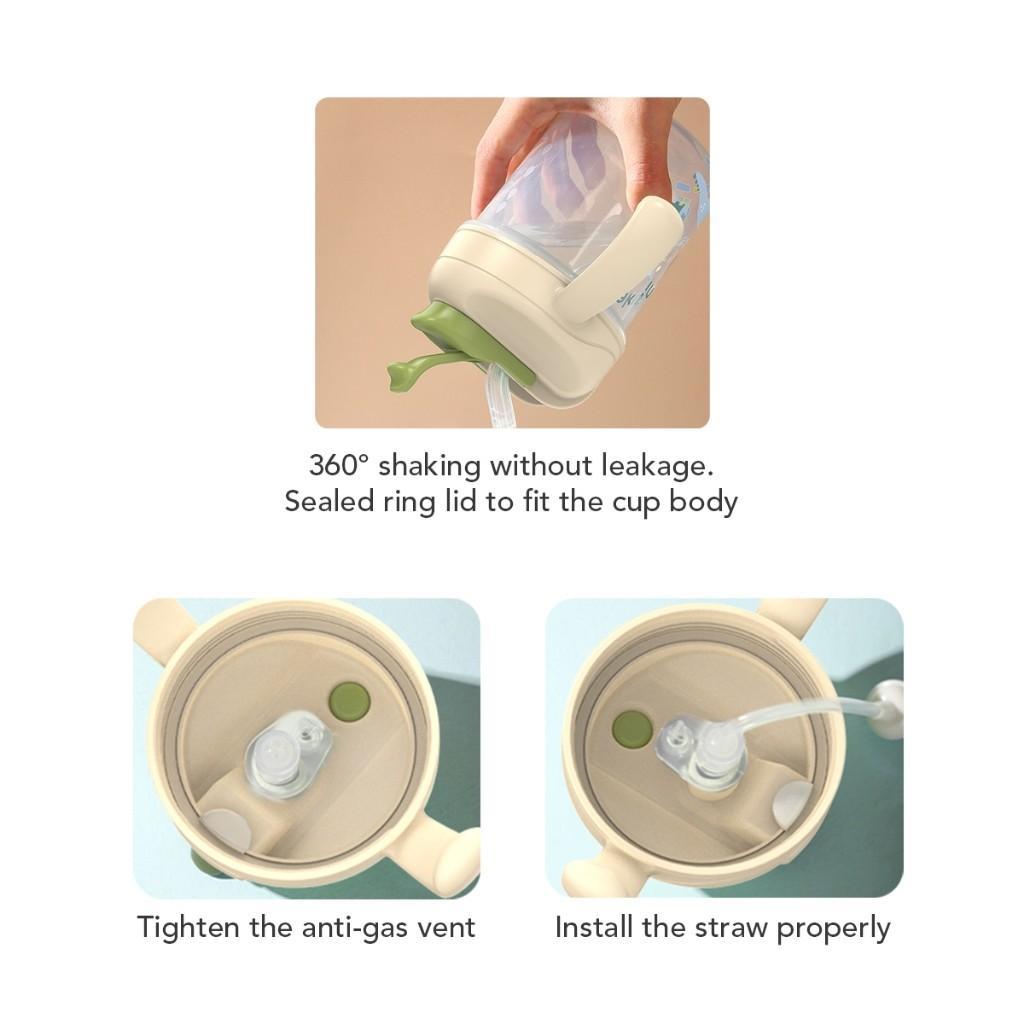 360° shaking without leakage.
Sealed ring lid to fit the cup body

Tighten the anti-gas vent

Install the straw properly