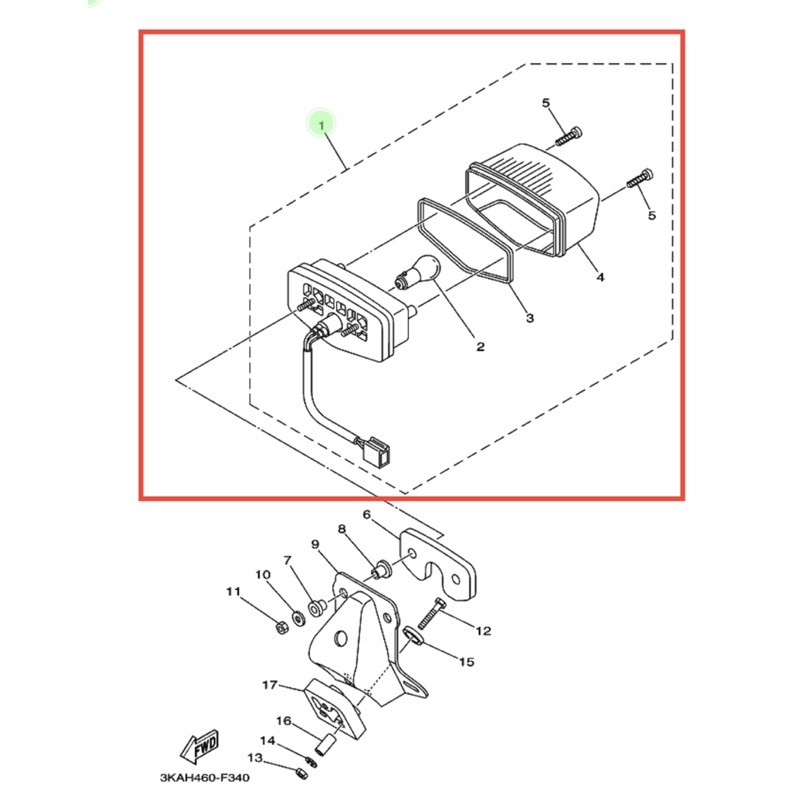 1
5
5
4
3
2
6
8
9
7
10
11
12
15
17
16
14
13
FWD
3KAH460-F340