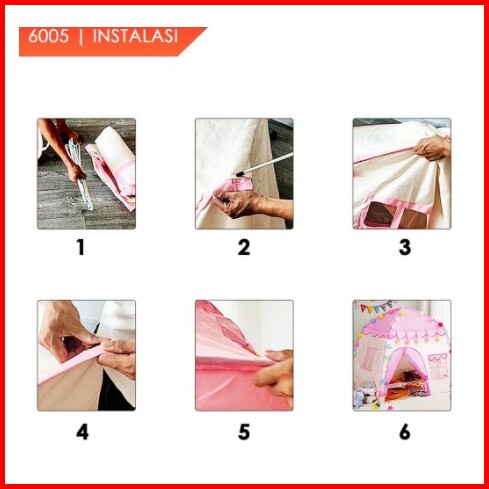 6005 | INSTALASI

1

2

3

4

5

6