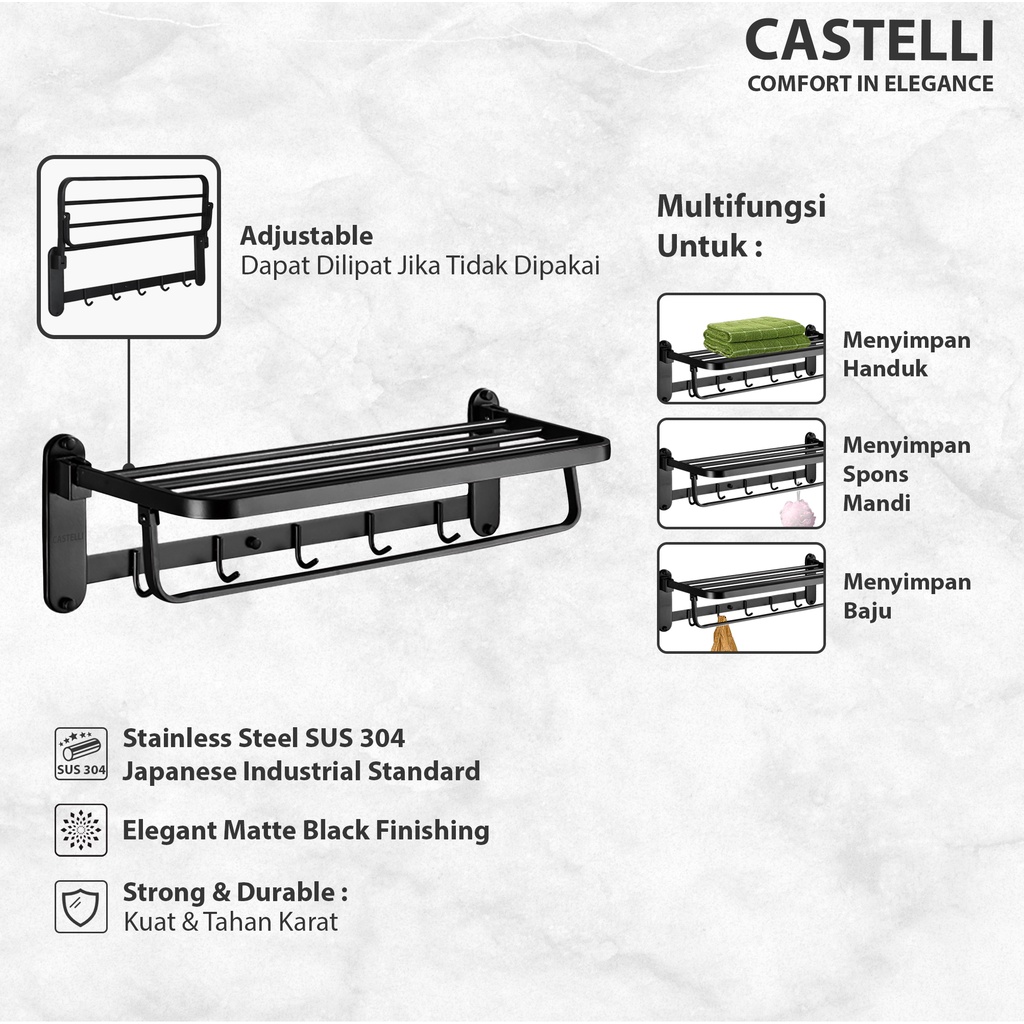 CASTELLI
COMFORT IN ELEGANCE

Adjustable
Dapat Dilipat Jika Tidak Dipakai

CASTELLI

Multifungsi Untuk :

Menyimpan Handuk

Menyimpan Spons Mandi

Menyimpan Baju

SUS 304
Stainless Steel SUS 304
Japanese Industrial Standard

Elegant Matte Black Finishing

Strong & Durable :
Kuat & Tahan Karat