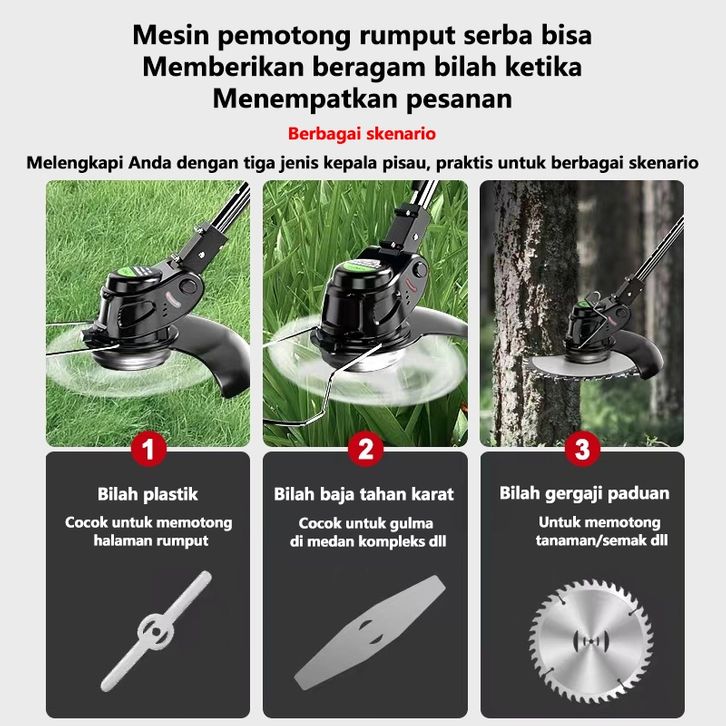 Mesin pemotong rumput serba bisa
Memberikan beragam bilah ketika
Menempatkan pesanan

Berbagai skenario

Melengkapi Anda dengan tiga jenis kepala pisau, praktis untuk berbagai skenario

1

Bilah plastik

Cocok untuk memotong halaman rumput

2

Bilah baja tahan karat

Cocok untuk gulma di medan kompleks dll

3

Bilah gergaji paduan

Untuk memotong tanaman/semak dll