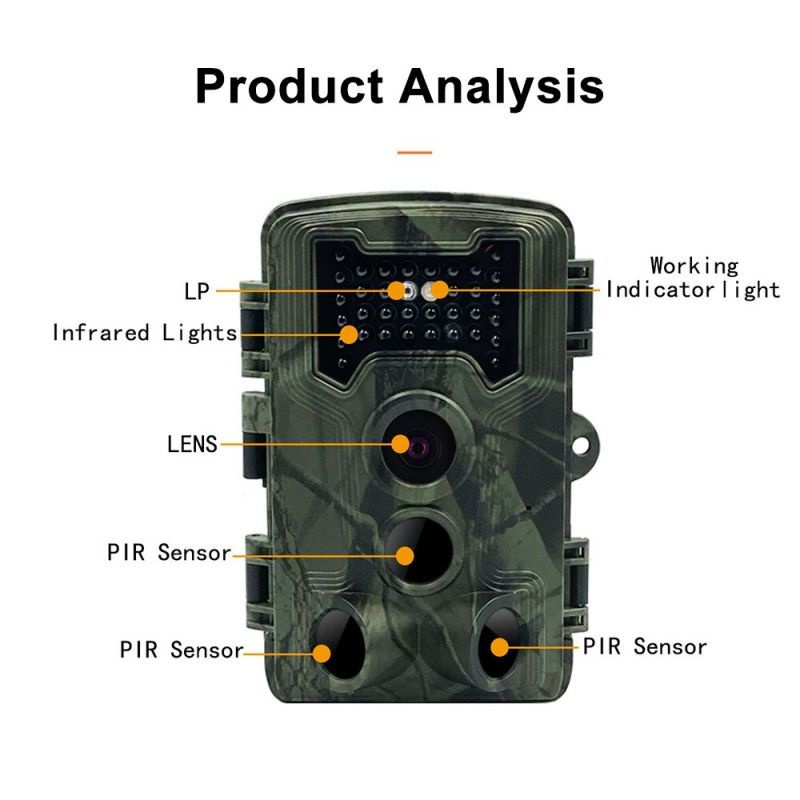 Product Analysis

LP

Working Indicator light

Infrared Lights

LENS

PIR Sensor

PIR Sensor

PIR Sensor