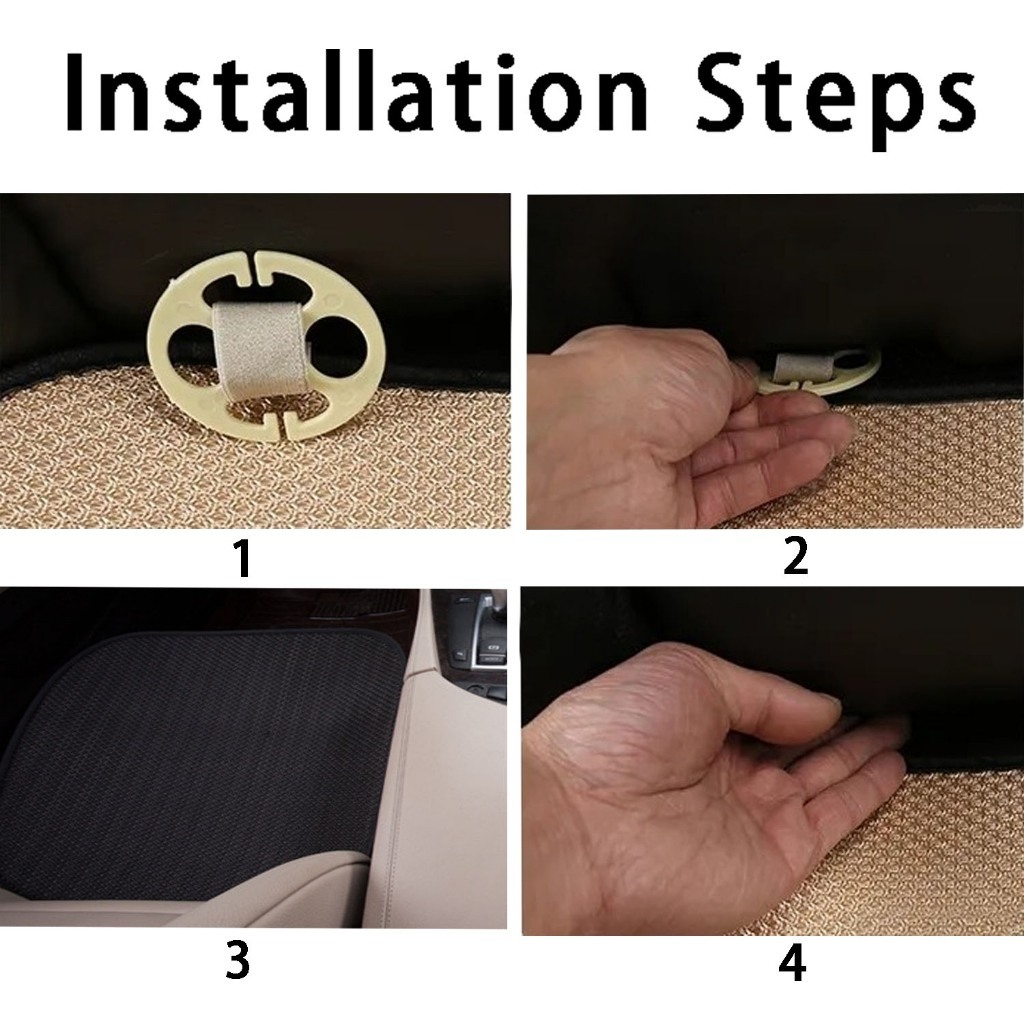 Installation Steps

1

2

3

4