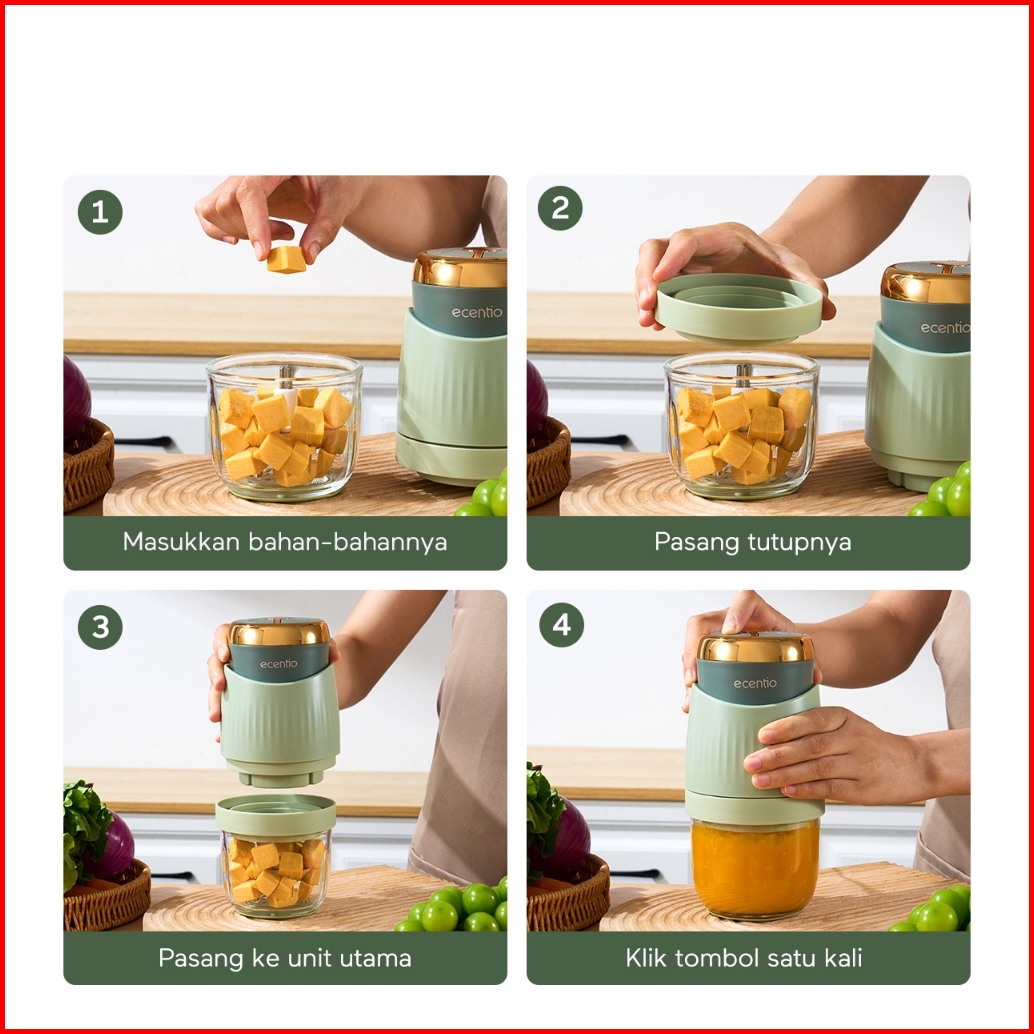 1

ecentio

Masukkan bahan-bahannya

2

ecentio

Pasang tutupnya

3

ecentio

Pasang ke unit utama

4

ecentio

Klik tombol satu kali