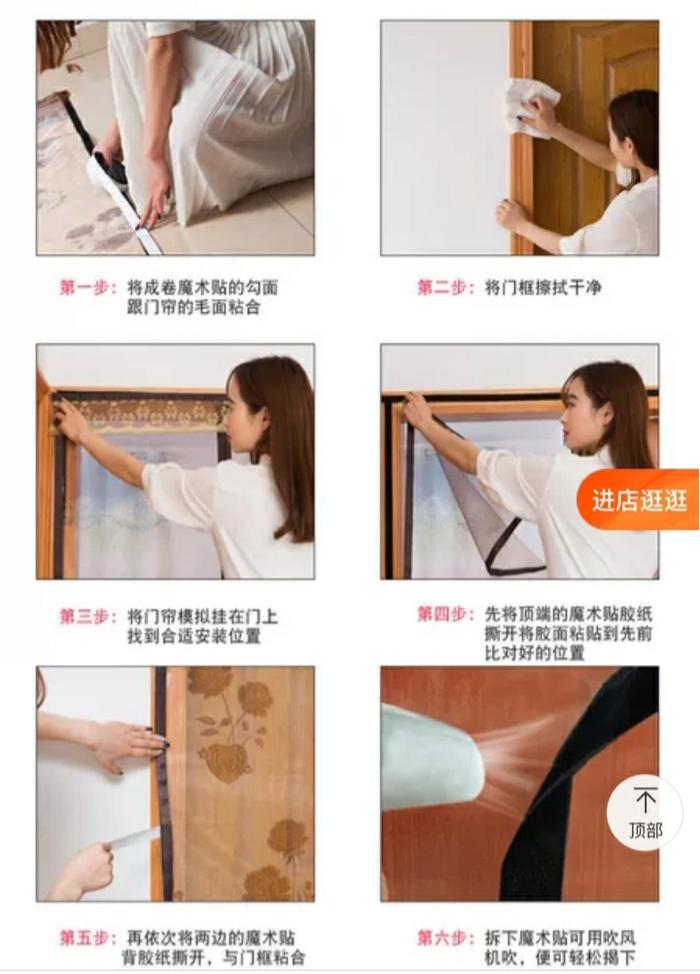 第一步：将成卷魔术贴的勾面跟门帘的毛面粘合

第二步：将门框擦拭干净

第三步：将门帘模拟挂在门上找到合适安装位置

第四步：先将顶端的魔术贴胶纸撕开将胶面粘贴到先前比对好的位置

进店逛逛

第五步：再依次将两边的魔术贴背胶纸撕开，与门框粘合

第六步：拆下魔术贴可用吹风机吹，便可轻松揭下

顶部