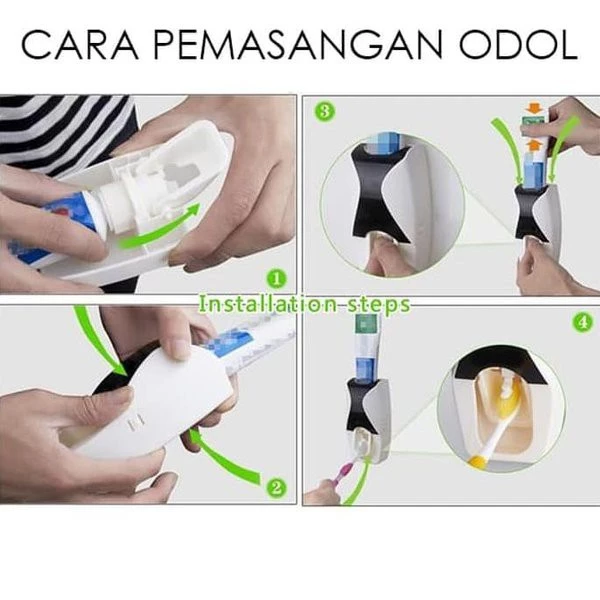 CARA PEMASANGAN ODOL

3

1

Installation steps

4

2