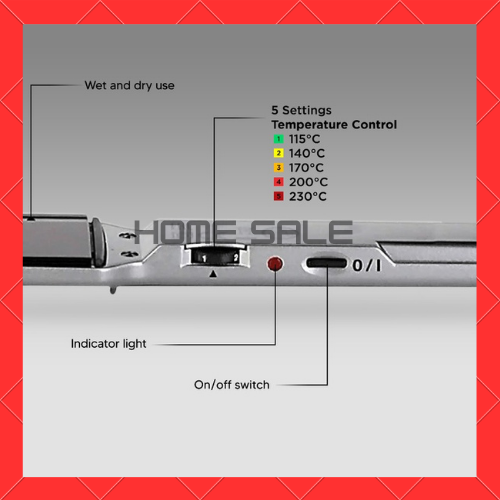 Wet and dry use

5 Settings
Temperature Control
1 115°C
2 140°C
3 170°C
4 200°C
5 230°C

HOME SALE

1 2

0/I

Indicator light

On/off switch