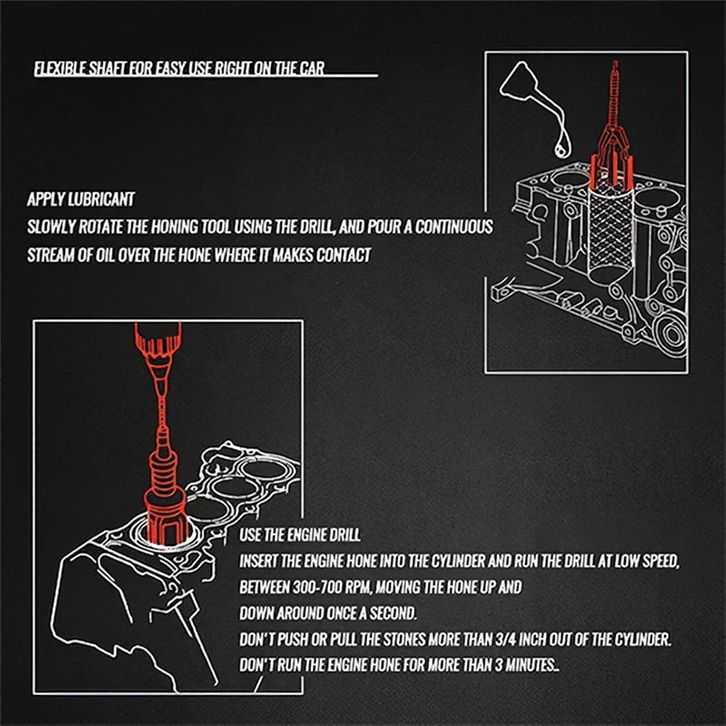 FLEXIBLE SHAFT FOR EASY USE RIGHT ON THE CAR

APPLY LUBRICANT
SLOWLY ROTATE THE HONING TOOL USING THE DRILL, AND POUR A CONTINUOUS STREAM OF OIL OVER THE HONE WHERE IT MAKES CONTACT

USE THE ENGINE DRILL
INSERT THE ENGINE HONE INTO THE CYLINDER AND RUN THE DRILL AT LOW SPEED, BETWEEN 300-700 RPM, MOVING THE HONE UP AND DOWN AROUND ONCE A SECOND.
DON'T PUSH OR PULL THE STONES MORE THAN 3/4 INCH OUT OF THE CYLINDER.
DON'T RUN THE ENGINE HONE FOR MORE THAN 3 MINUTES..