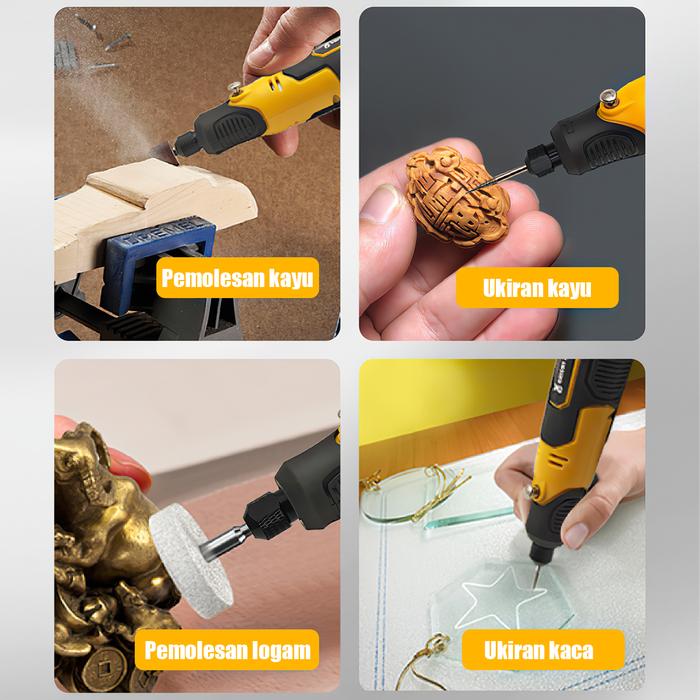 DREMEL

Pemolesan kayu

Ukiran kayu

Pemolesan logam

Ukiran kaca