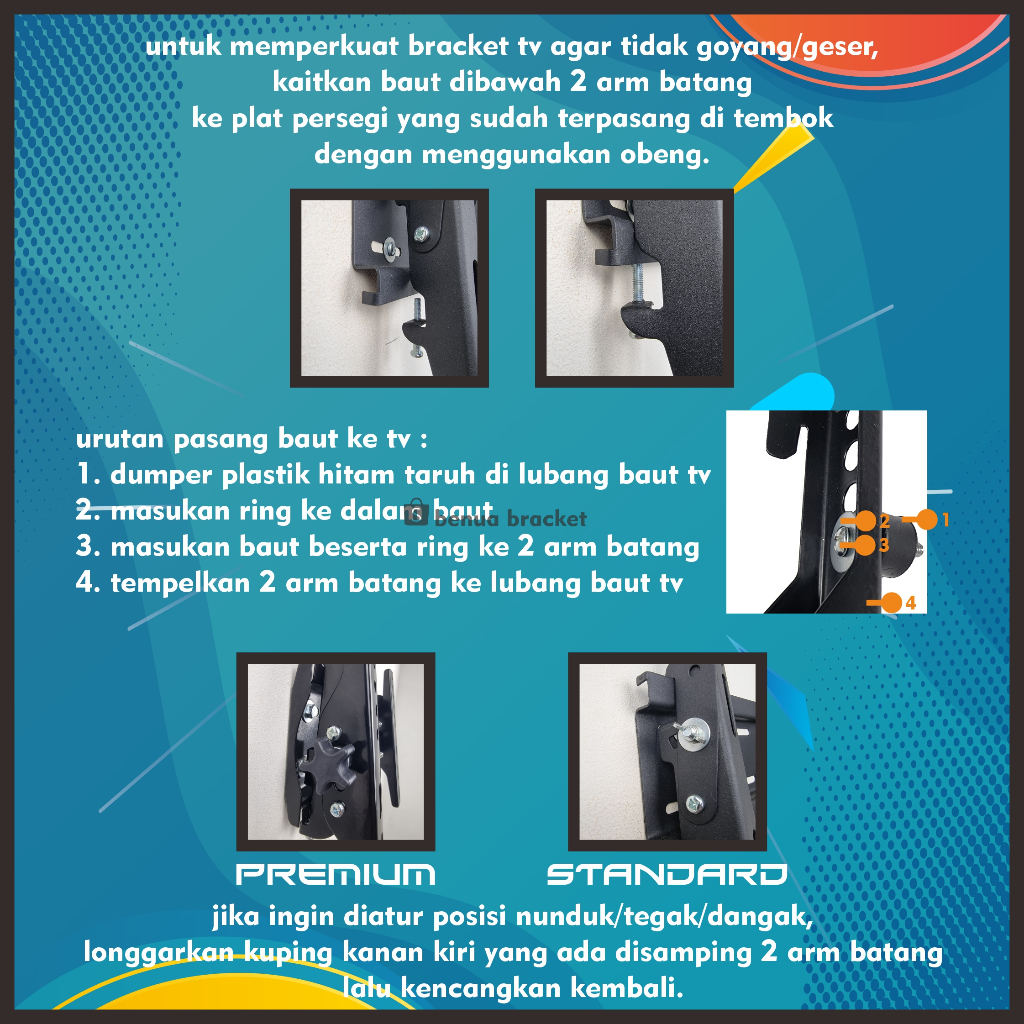 untuk memperkuat bracket tv agar tidak goyang/geser,
kaitkan baut dibawah 2 arm batang
ke plat persegi yang sudah terpasang di tembok
dengan menggunakan obeng.

urutan pasang baut ke tv :
1. dumper plastik hitam taruh di lubang baut tv
2. masukan ring ke dalam baut
3. masukan baut beserta ring ke 2 arm batang
4. tempelkan 2 arm batang ke lubang baut tv

benua bracket

2
1
3
4

PREMIUM

STANDARD

jika ingin diatur posisi nunduk/tegak/dangak,
longgarkan kuping kanan kiri yang ada disamping 2 arm batang
lalu kencangkan kembali.