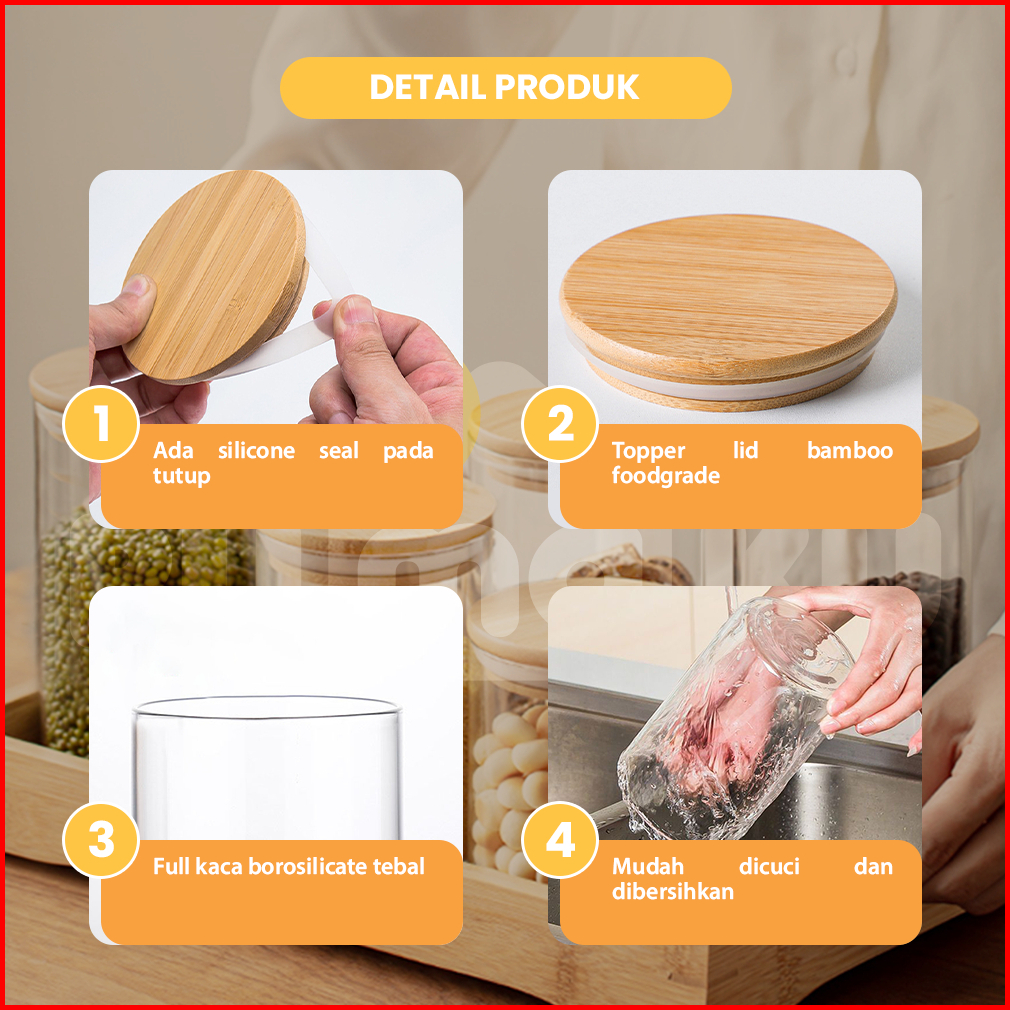 DETAIL PRODUK

1
Ada silicone seal pada tutup

2
Topper lid bamboo foodgrade

3
Full kaca borosilicate tebal

4
Mudah dicuci dan dibersihkan