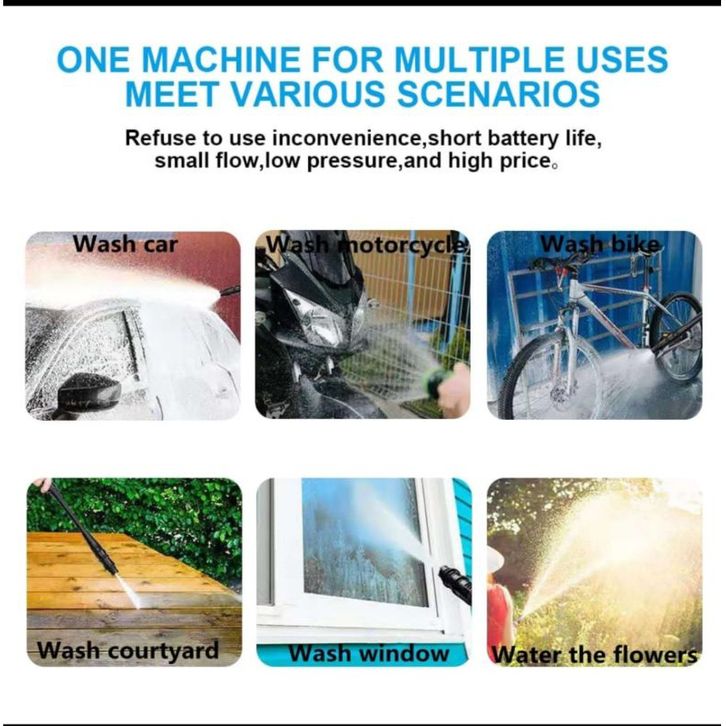 ONE MACHINE FOR MULTIPLE USES
MEET VARIOUS SCENARIOS

Refuse to use inconvenience,short battery life, small flow,low pressure,and high price。

Wash car

Wash motorcycle

Wash bike

Wash courtyard

Wash window

Water the flowers