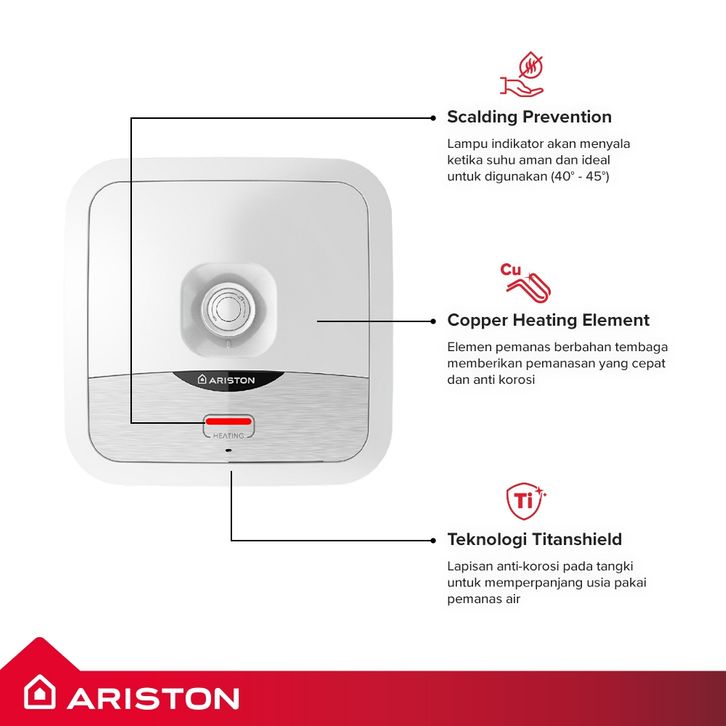 Scalding Prevention

Lampu indikator akan menyala ketika suhu aman dan ideal untuk digunakan (40° - 45°)

Cu

Copper Heating Element

Elemen pemanas berbahan tembaga memberikan pemanasan yang cepat dan anti korosi

ARISTON

HEATING

Ti

Teknologi Titanshield

Lapisan anti-korosi pada tangki untuk memperpanjang usia pakai pemanas air

ARISTON