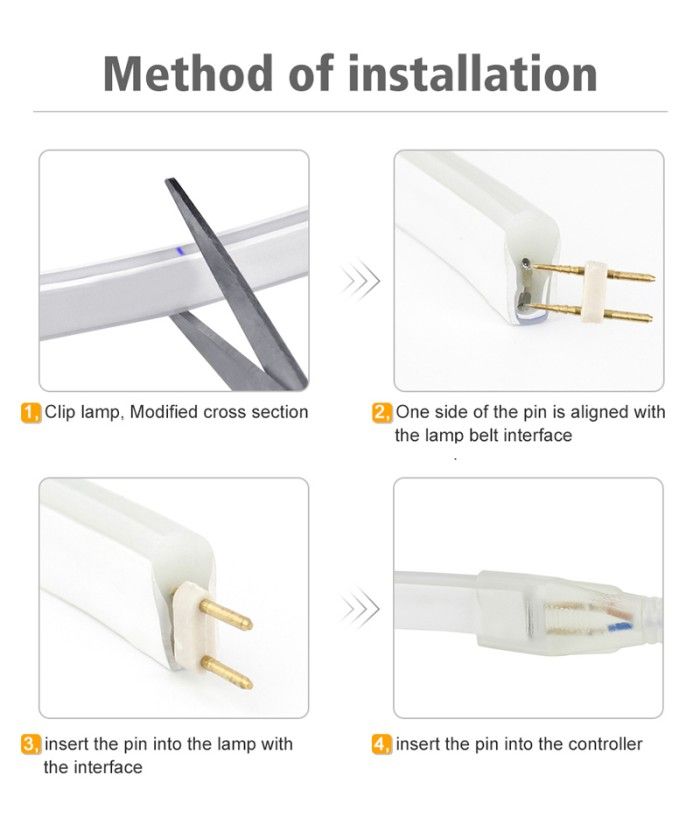 Method of installation

1, Clip lamp, Modified cross section

2, One side of the pin is aligned with the lamp belt interface

3, insert the pin into the lamp with the interface

4, insert the pin into the controller