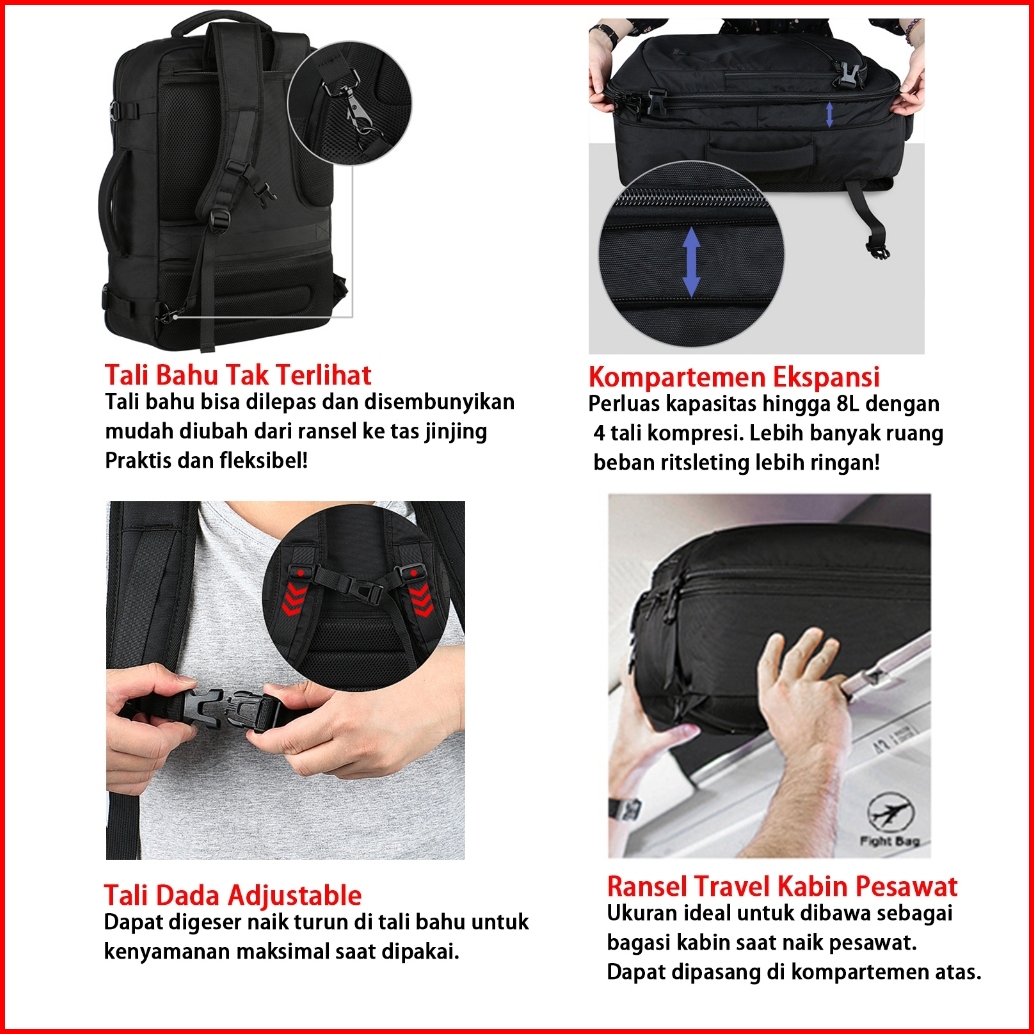 Tali Bahu Tak Terlihat
Tali bahu bisa dilepas dan disembunyikan mudah diubah dari ransel ke tas jinjing Praktis dan fleksibel!

Kompartemen Ekspansi
Perluas kapasitas hingga 8L dengan 4 tali kompresi. Lebih banyak ruang beban ritsleting lebih ringan!

Tali Dada Adjustable
Dapat digeser naik turun di tali bahu untuk kenyamanan maksimal saat dipakai.

Fight Bag

Ransel Travel Kabin Pesawat
Ukuran ideal untuk dibawa sebagai bagasi kabin saat naik pesawat. Dapat dipasang di kompartemen atas.