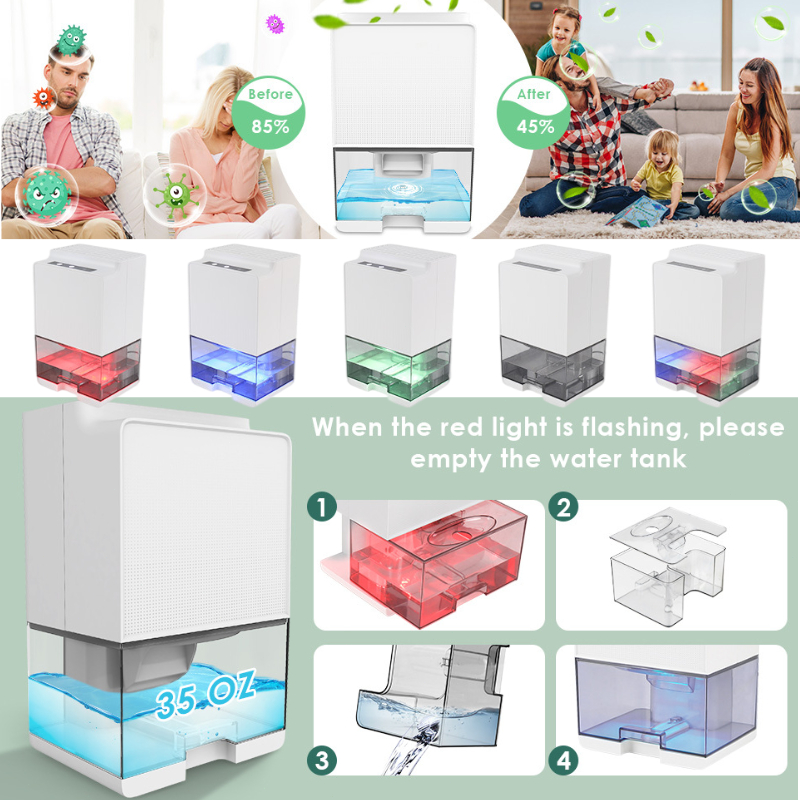 Before
85%

After
45%

When the red light is flashing, please empty the water tank

35 OZ

1

2

3

4