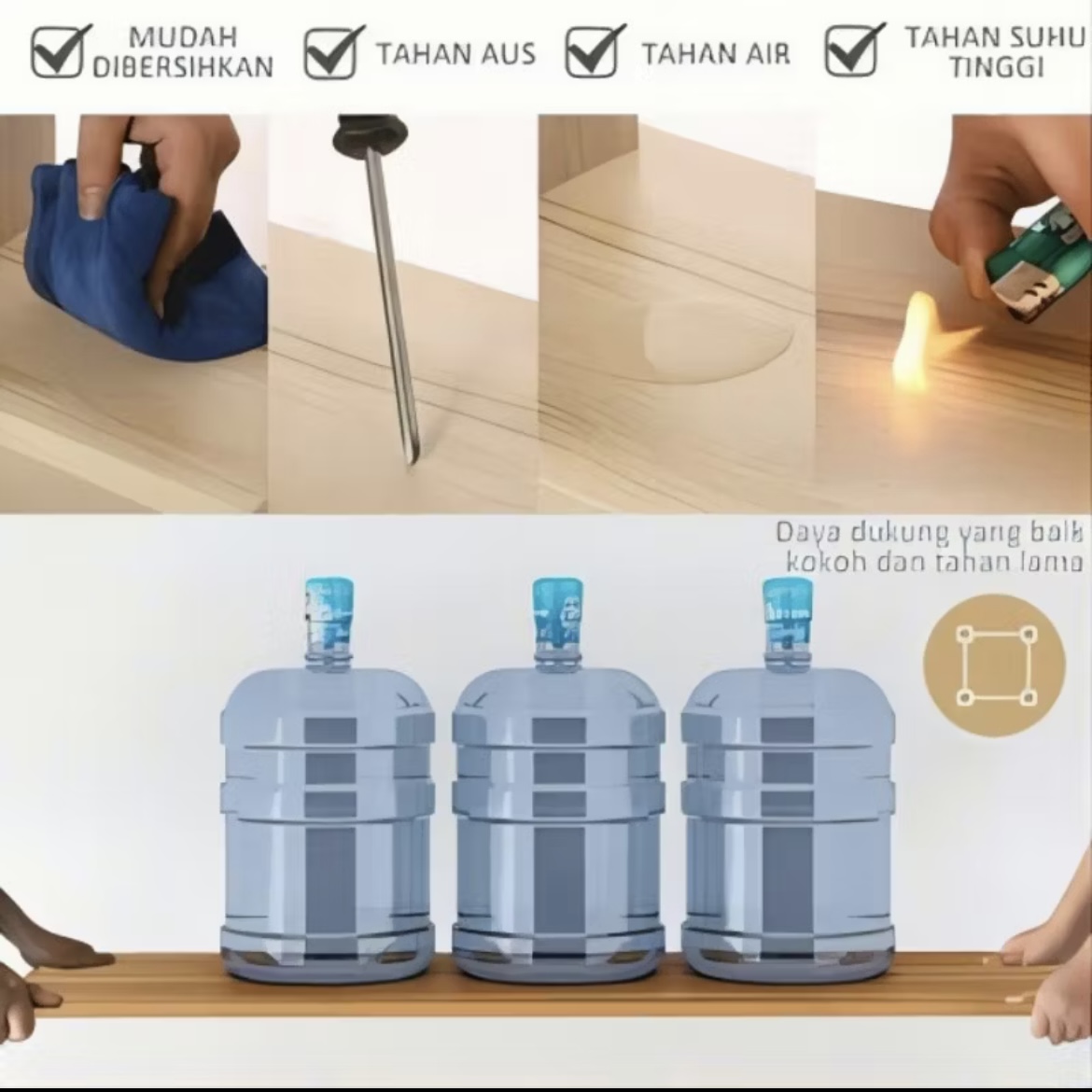 MUDAH DIBERSIHKAN

TAHAN AUS

TAHAN AIR

TAHAN SUHU TINGGI

Daya dukung yang baik kokoh dan tahan lama