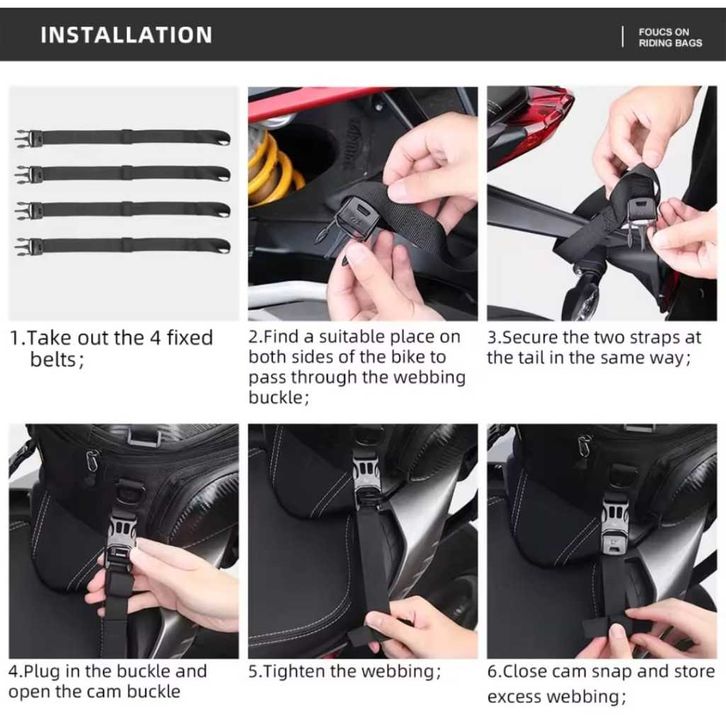 INSTALLATION

FOUCS ON RIDING BAGS

1.Take out the 4 fixed belts;

2.Find a suitable place on both sides of the bike to pass through the webbing buckle;

3.Secure the two straps at the tail in the same way;

4.Plug in the buckle and open the cam buckle

5.Tighten the webbing;

6.Close cam snap and store excess webbing;