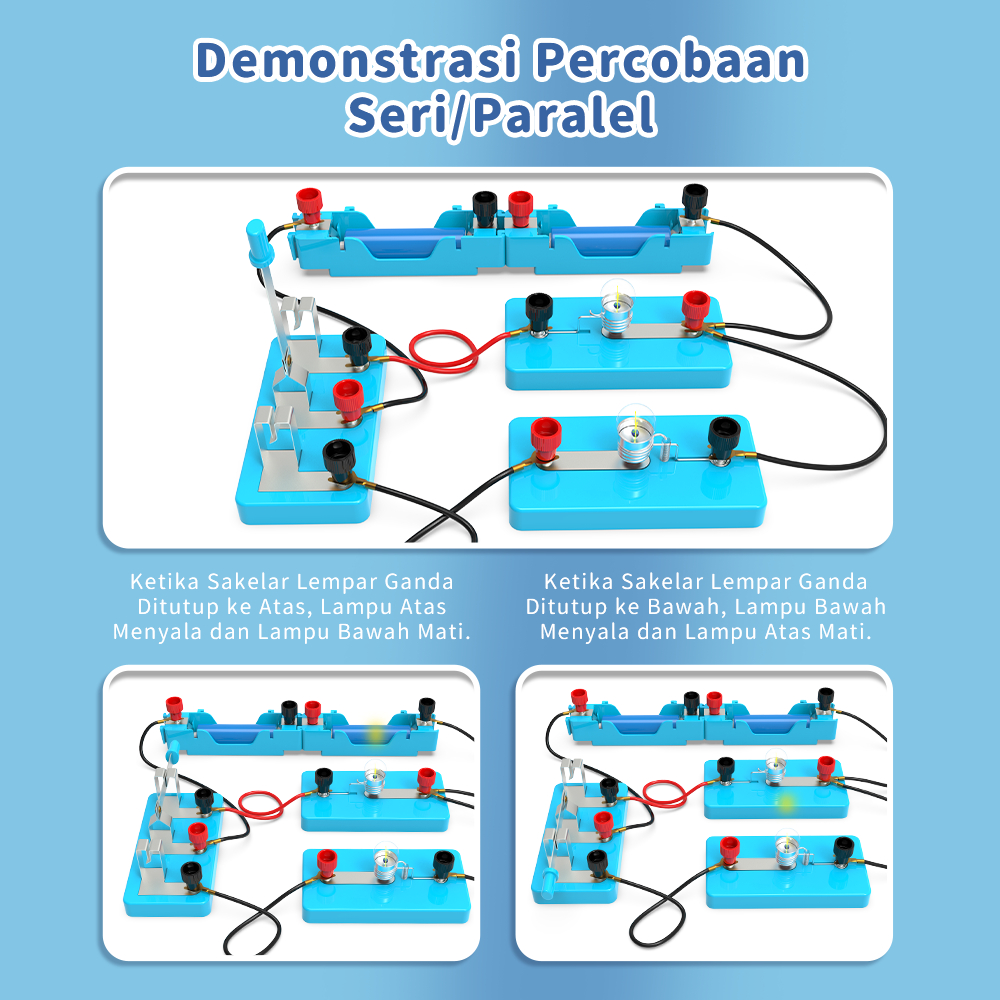 Demonstrasi Percobaan Seri/Paralel

Ketika Sakelar Lempar Ganda Ditutup ke Atas, Lampu Atas Menyala dan Lampu Bawah Mati.

Ketika Sakelar Lempar Ganda Ditutup ke Bawah, Lampu Bawah Menyala dan Lampu Atas Mati.