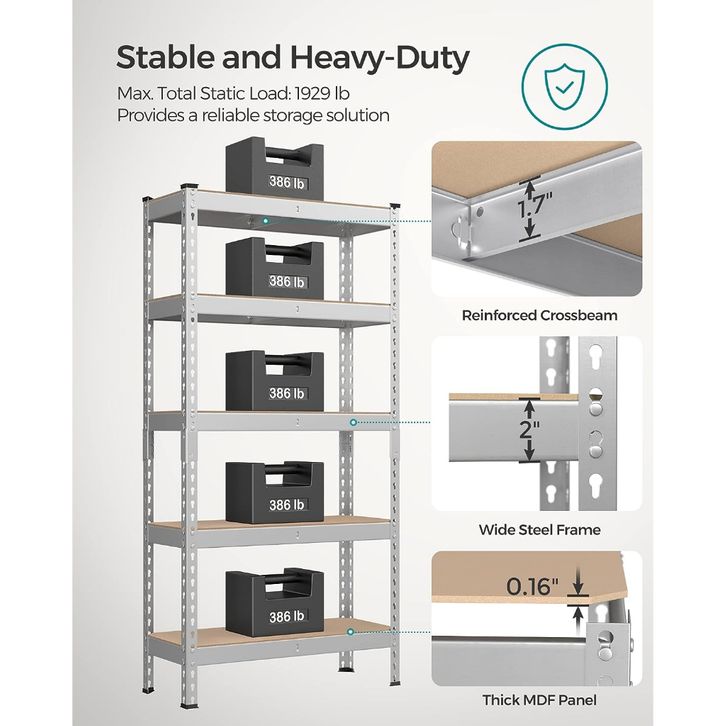 Stable and Heavy-Duty

Max. Total Static Load: 1929 lb
Provides a reliable storage solution

386 lb

386 lb

386 lb

386 lb

386 lb

1.7"

Reinforced Crossbeam

2"

Wide Steel Frame

0.16"

Thick MDF Panel