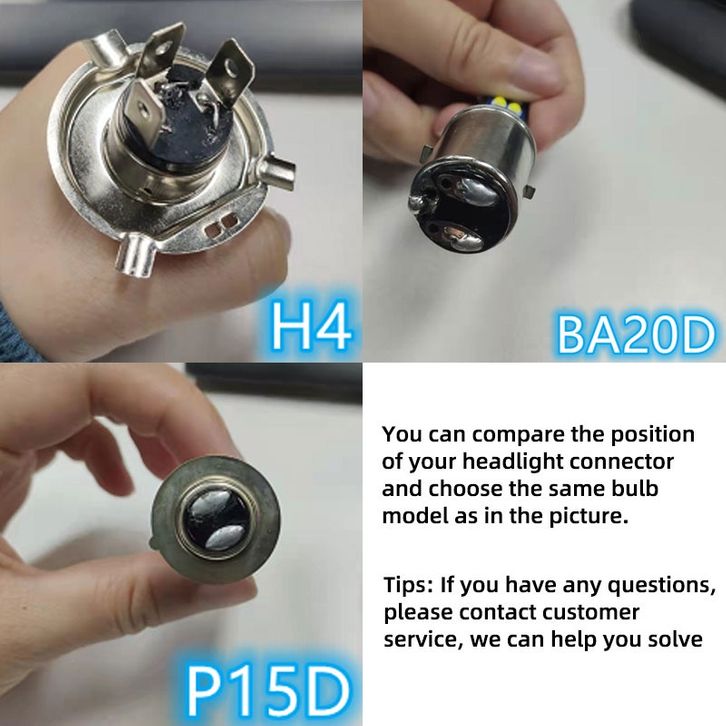 H4

BA20D

P15D

You can compare the position of your headlight connector and choose the same bulb model as in the picture.

Tips: If you have any questions, please contact customer service, we can help you solve