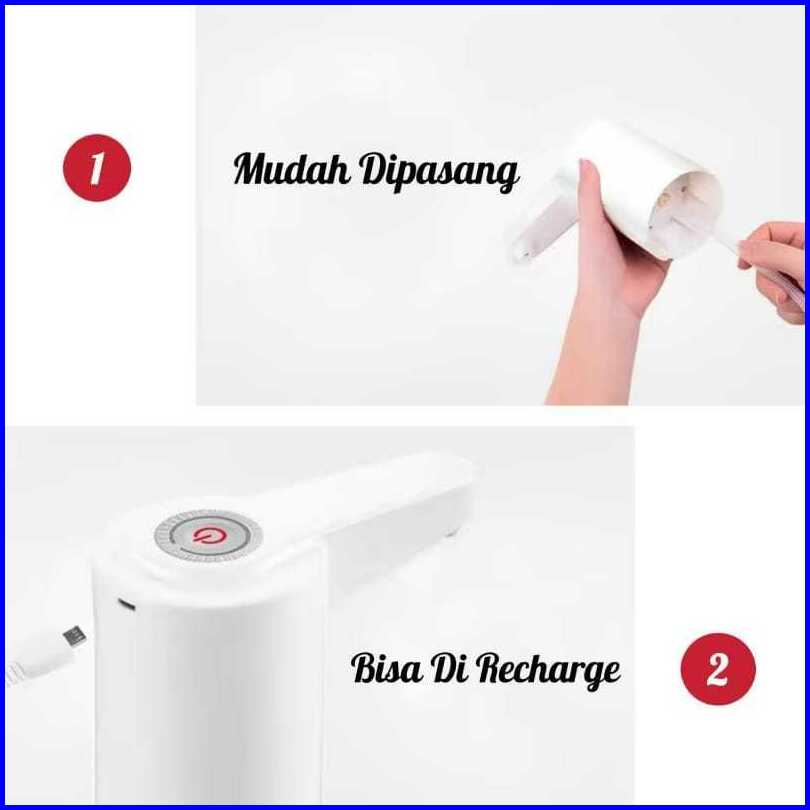 1

Mudah Dipasang

Bisa Di Recharge

2